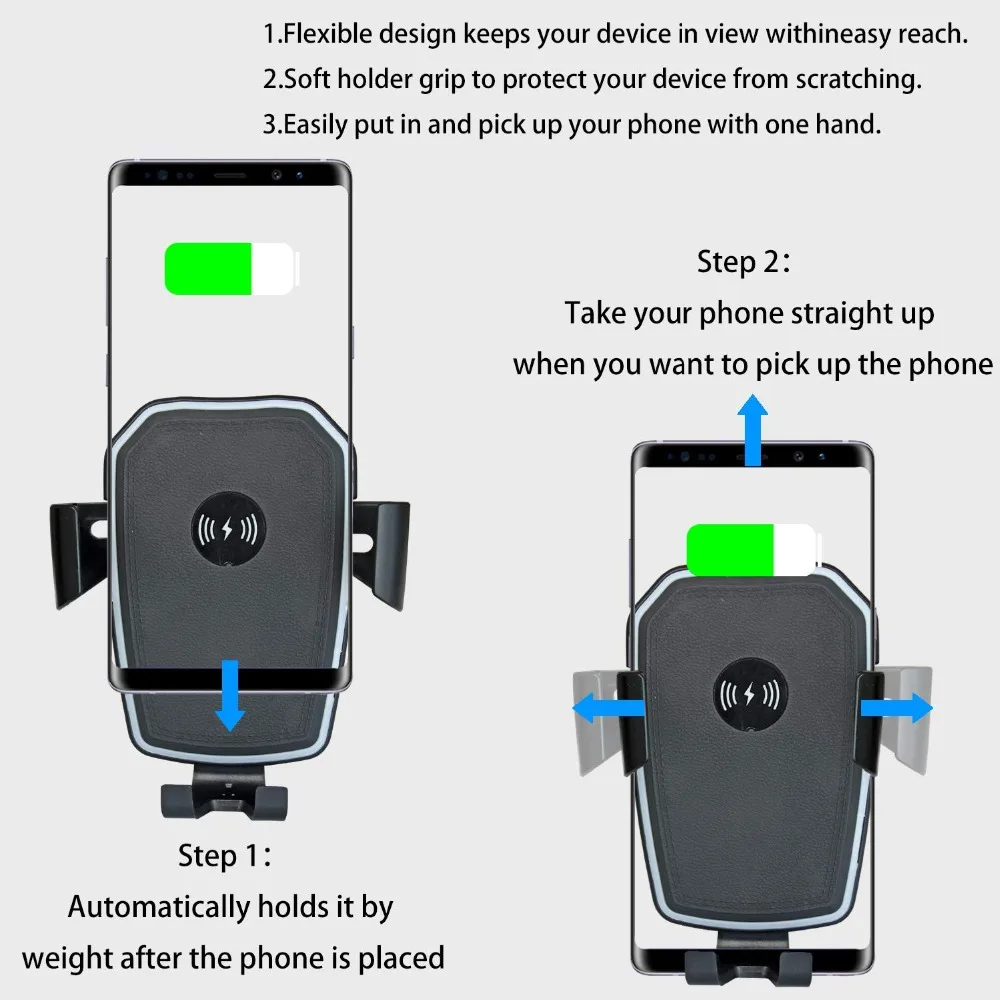 1.Flexible design keeps your device in view withineasy reach.
2.Soft holder grip to protect your device from scratching.
3.Easily put in and pick up your phone with one hand.

Step 2:
Take your phone straight up
when you want to pick up the phone

Step 1:
Automatically holds it by
weight after the phone is placed