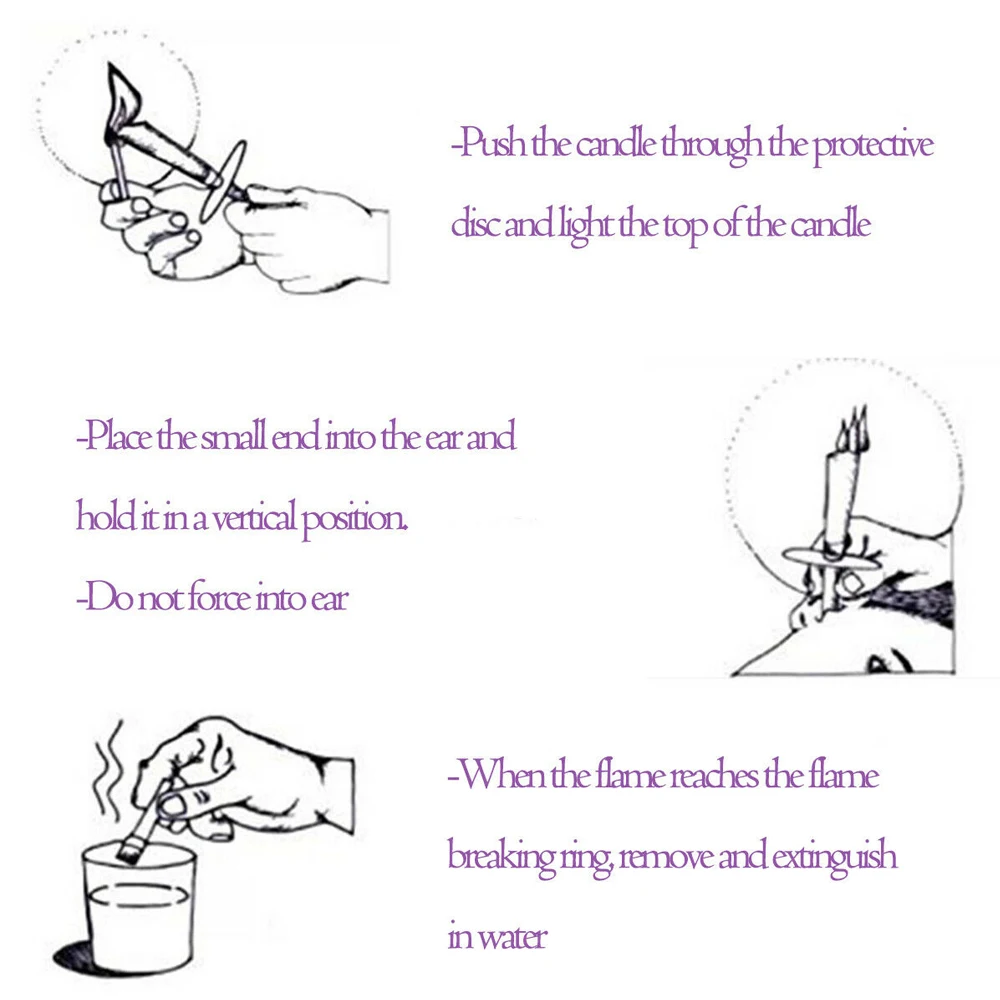 -Push the candle through the protective disc and light the top of the candle

-Place the small end into the ear and hold it in a vertical position.
-Do not force into ear

-When the flame reaches the flame breaking ring, remove and extinguish in water