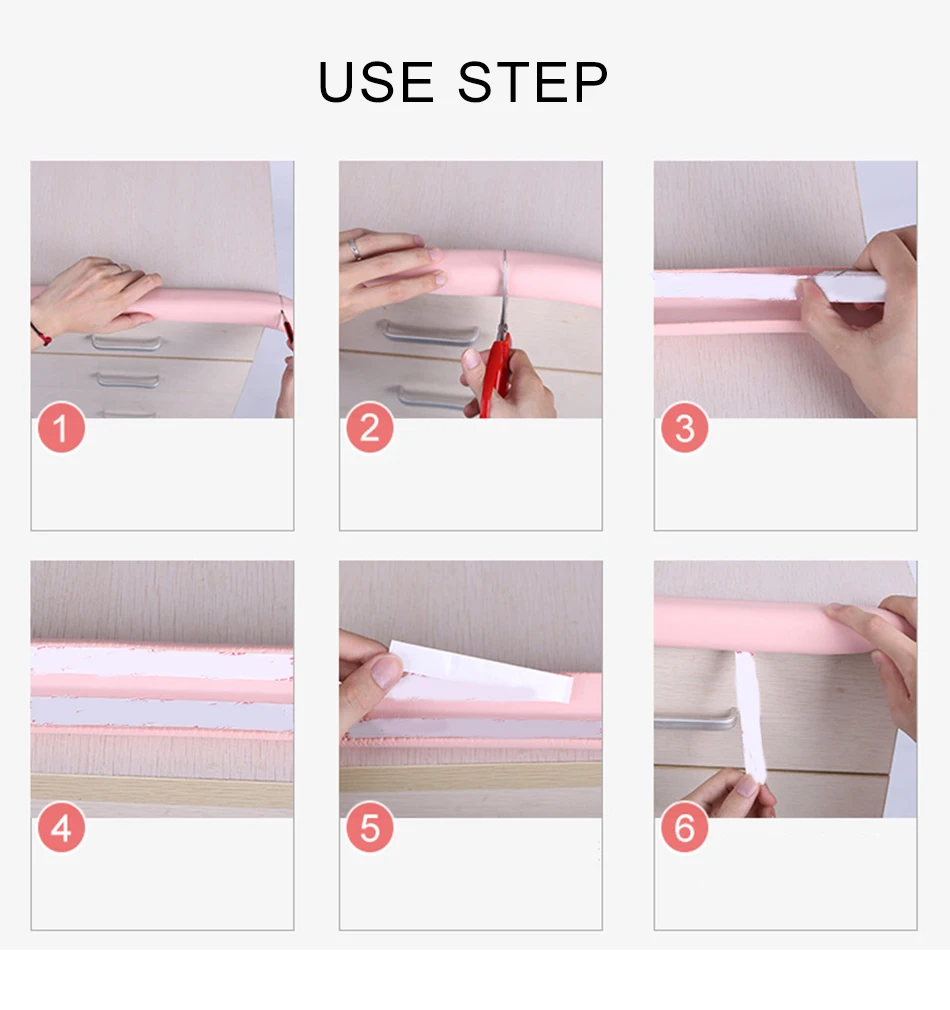 USE STEP

1

2

3

4

5

6