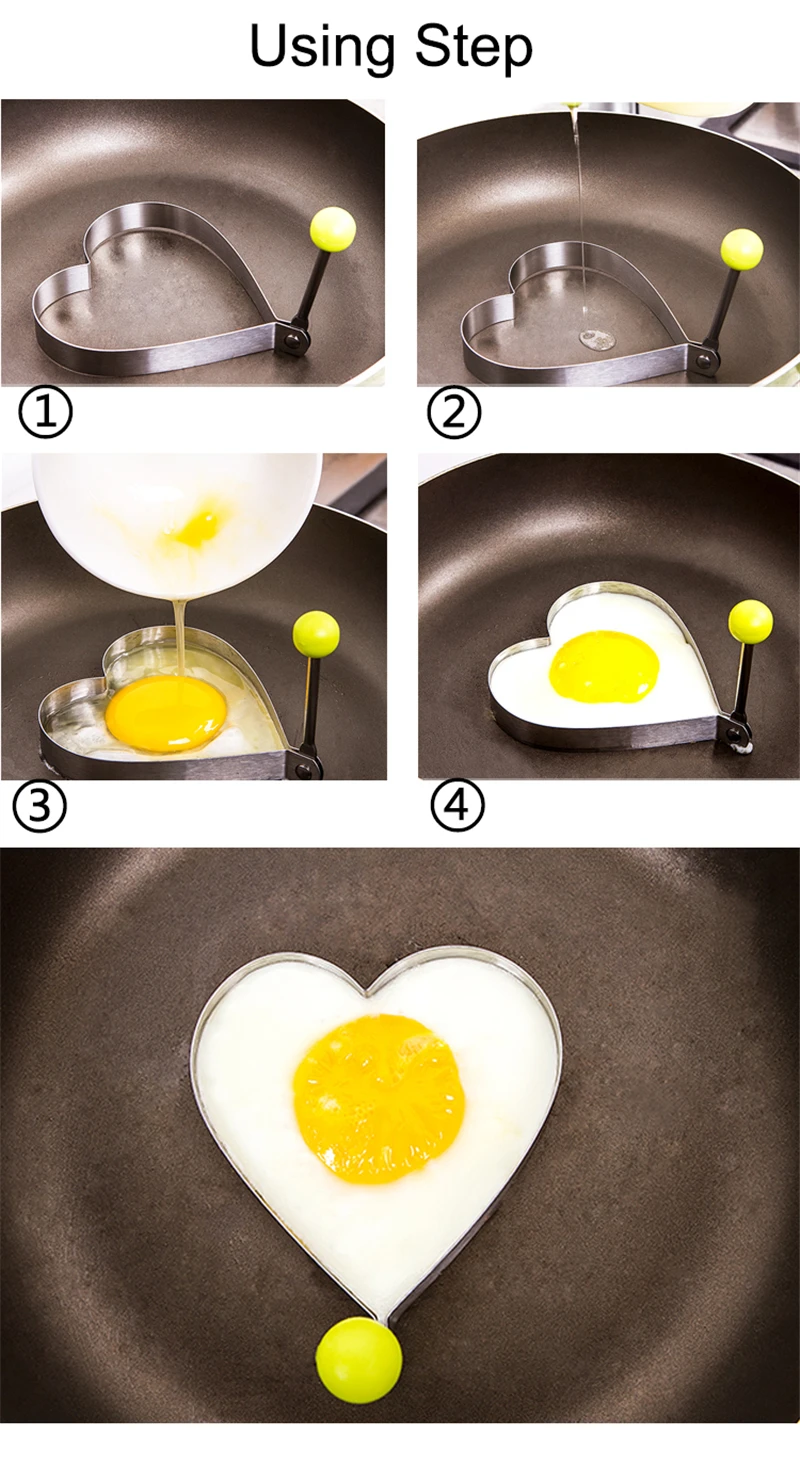 Using Step

①

②

③

④