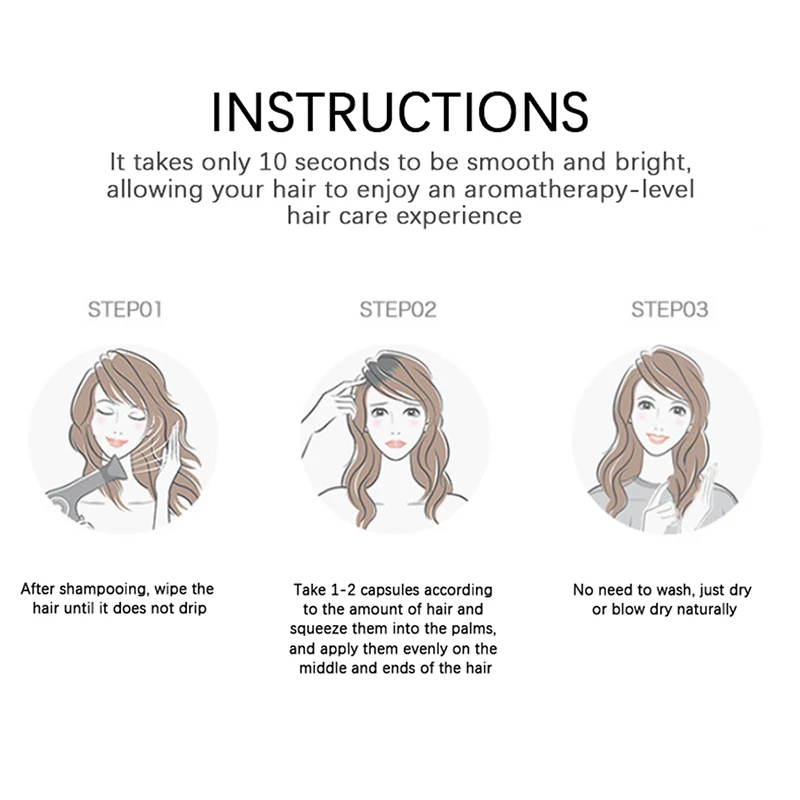 INSTRUCTIONS

It takes only 10 seconds to be smooth and bright, allowing your hair to enjoy an aromatherapy-level hair care experience

STEP01

After shampooing, wipe the hair until it does not drip

STEP02

Take 1-2 capsules according to the amount of hair and squeeze them into the palms, and apply them evenly on the middle and ends of the hair

STEP03

No need to wash, just dry or blow dry naturally