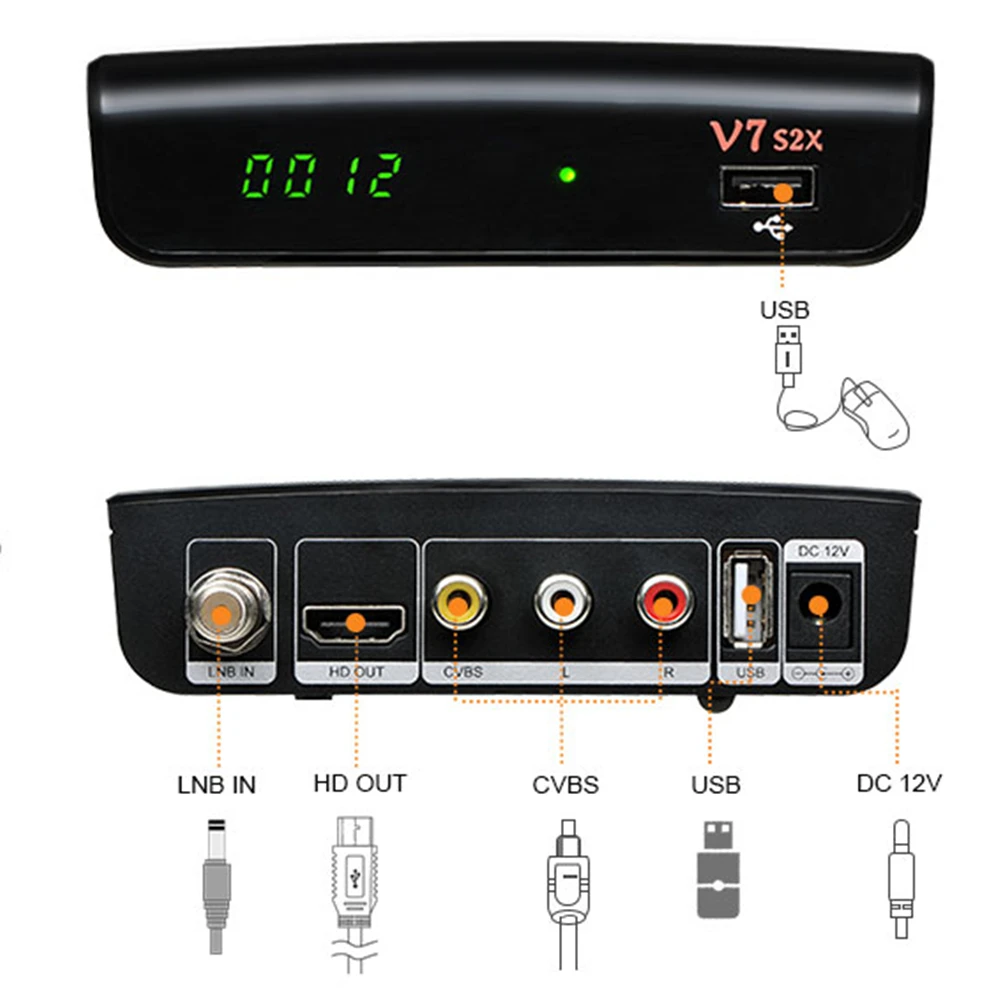 0012

V7 S2X

USB

DC 12V

LNB IN

HD OUT

CVBS

L

R

USB

LNB IN

HD OUT

CVBS

USB

DC 12V