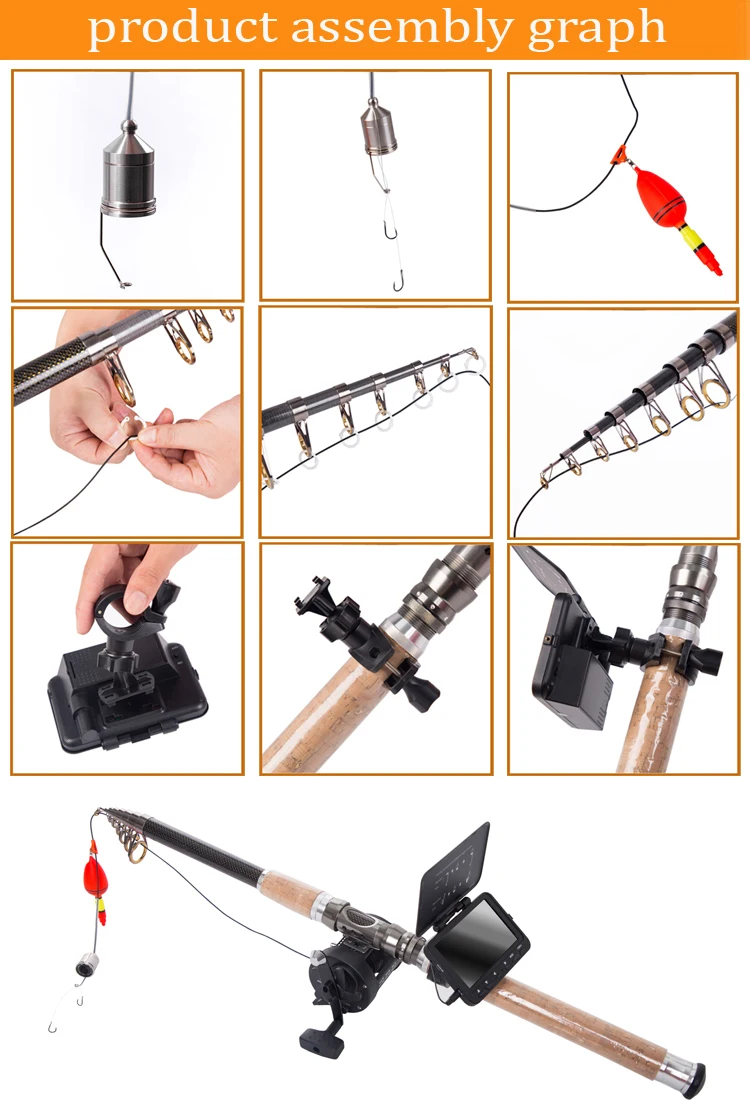 product assembly graph