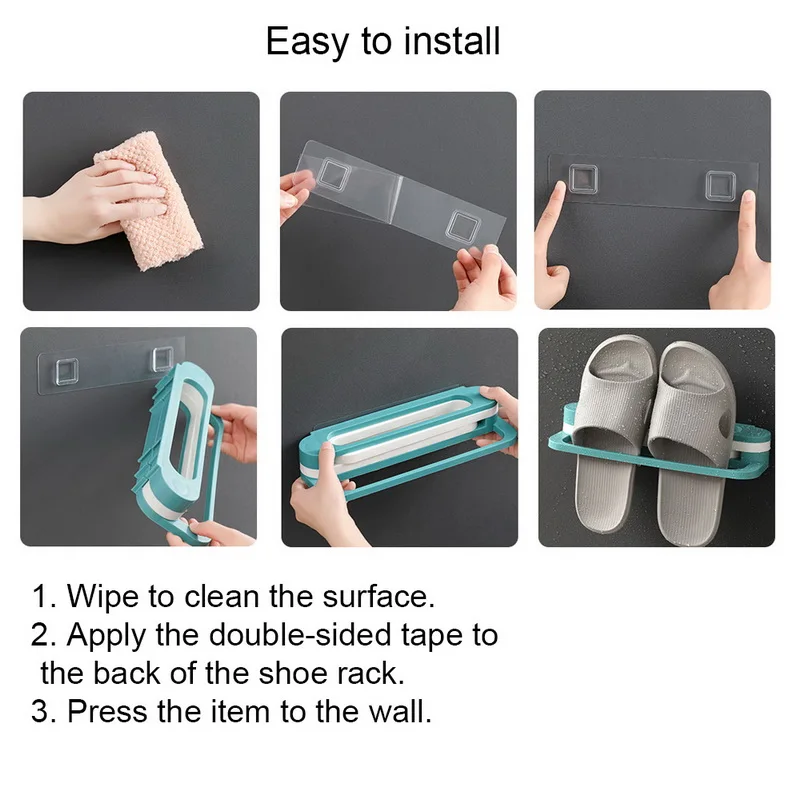 Easy to install

1. Wipe to clean the surface.
2. Apply the double-sided tape to the back of the shoe rack.
3. Press the item to the wall.