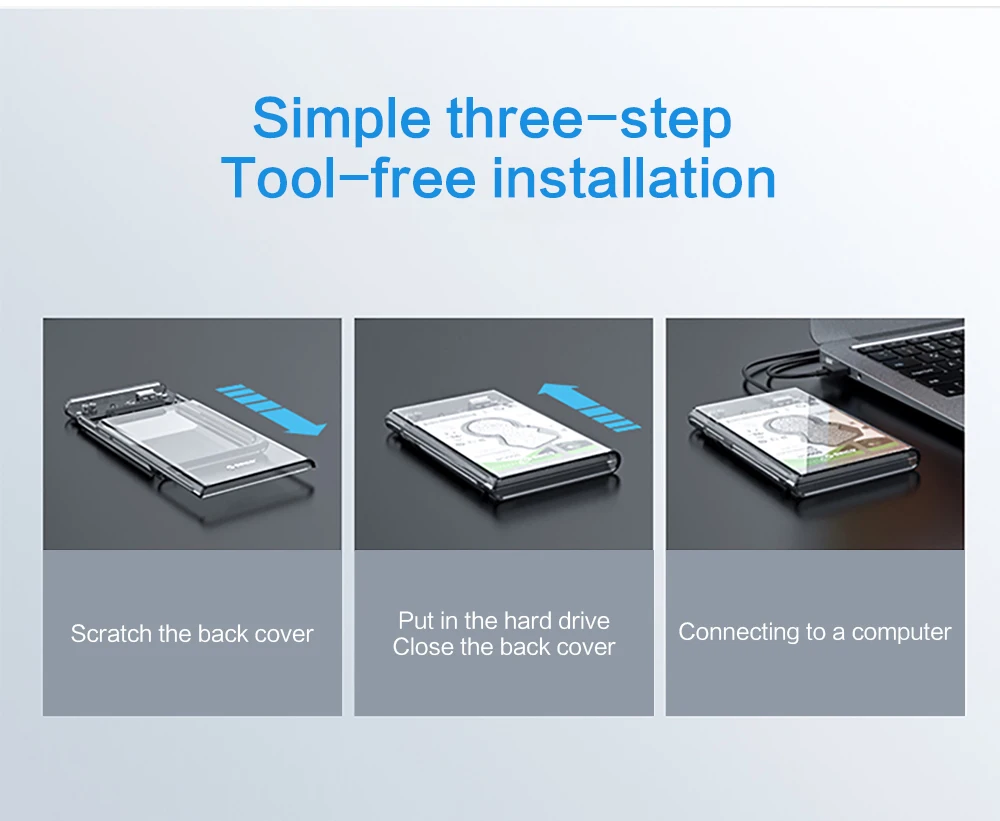 Simple three-step
Tool-free installation

Scratch the back cover

Put in the hard drive
Close the back cover

Connecting to a computer