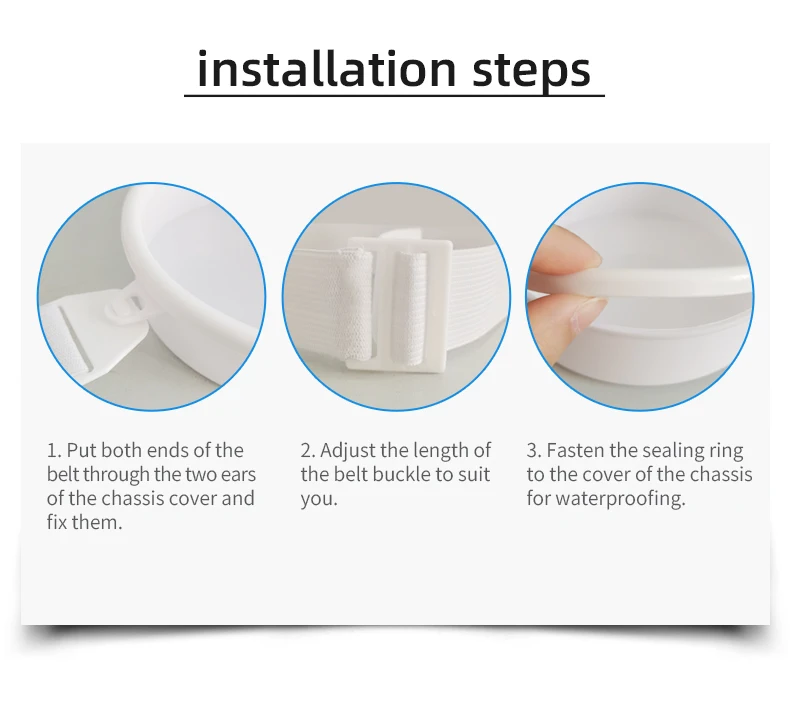 installation steps

1. Put both ends of the belt through the two ears of the chassis cover and fix them.

2. Adjust the length of the belt buckle to suit you.

3. Fasten the sealing ring to the cover of the chassis for waterproofing.