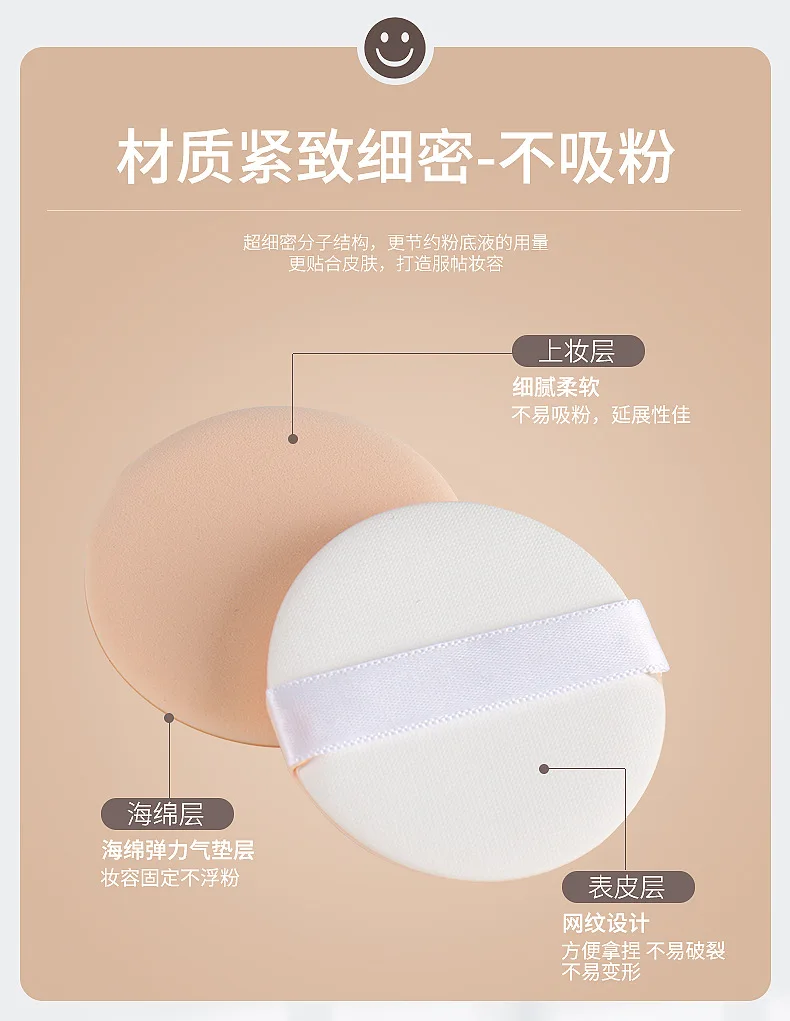 材质紧致细密-不吸粉

超细密分子结构，更节约粉底液的用量
更贴合皮肤，打造服帖妆容

上妆层
细腻柔软
不易吸粉，延展性佳

海绵层
海绵弹力气垫层
妆容固定不浮粉

表皮层
网纹设计
方便拿捏 不易破裂
不易变形