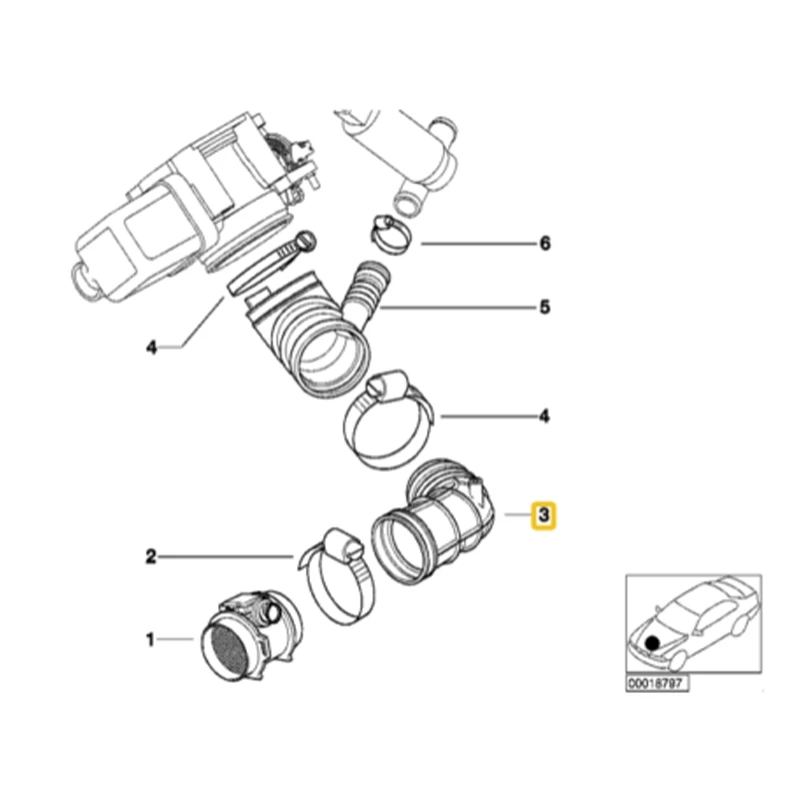 6
5
4
4
3
2
1
00018797