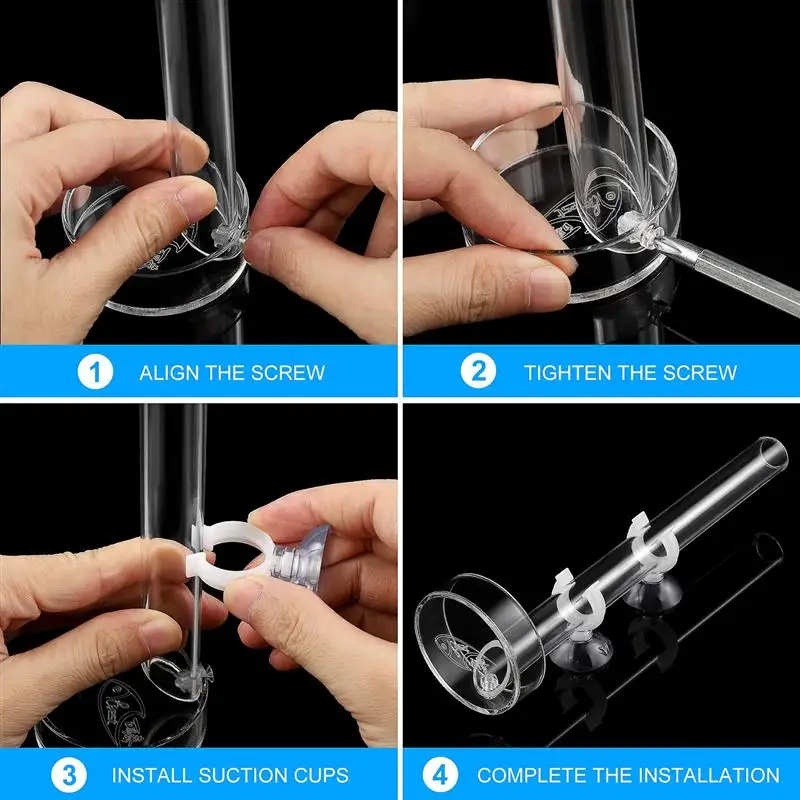 1 ALIGN THE SCREW

2 TIGHTEN THE SCREW

3 INSTALL SUCTION CUPS

4 COMPLETE THE INSTALLATION