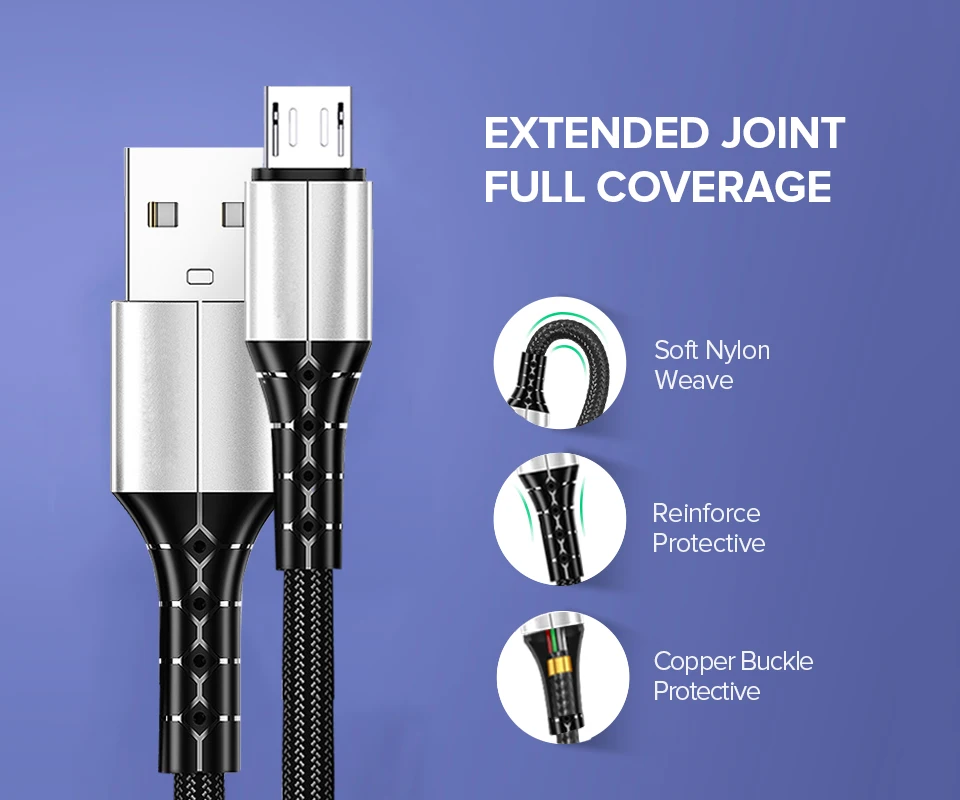 EXTENDED JOINT FULL COVERAGE

Soft Nylon Weave

Reinforce Protective

Copper Buckle Protective