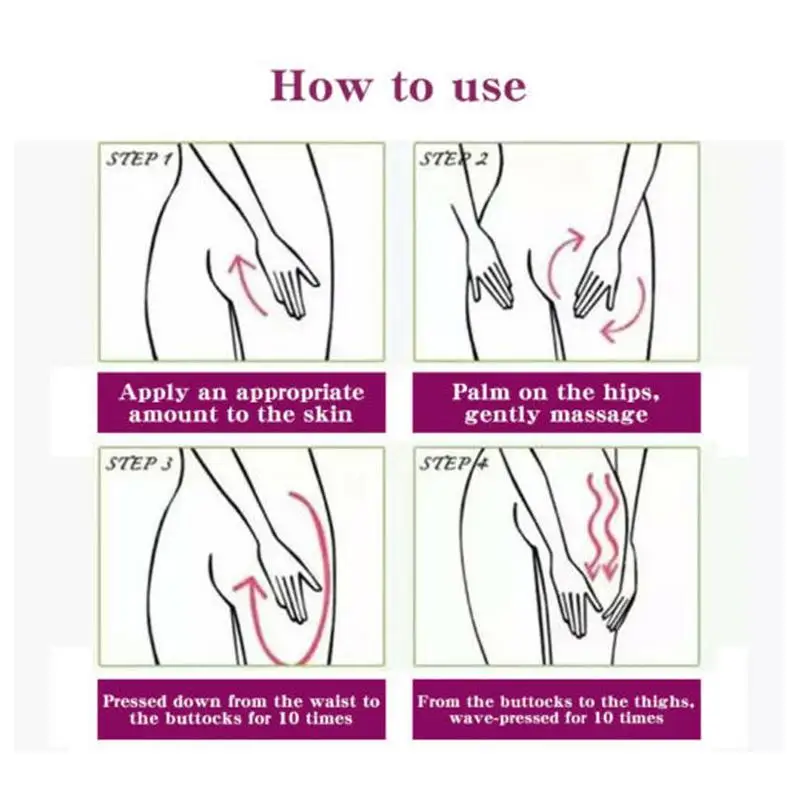 How to use

STEP 1

Apply an appropriate amount to the skin

STEP 2

Palm on the hips, gently massage

STEP 3

Pressed down from the waist to the buttocks for 10 times

STEP 4

From the buttocks to the thighs, wave-pressed for 10 times