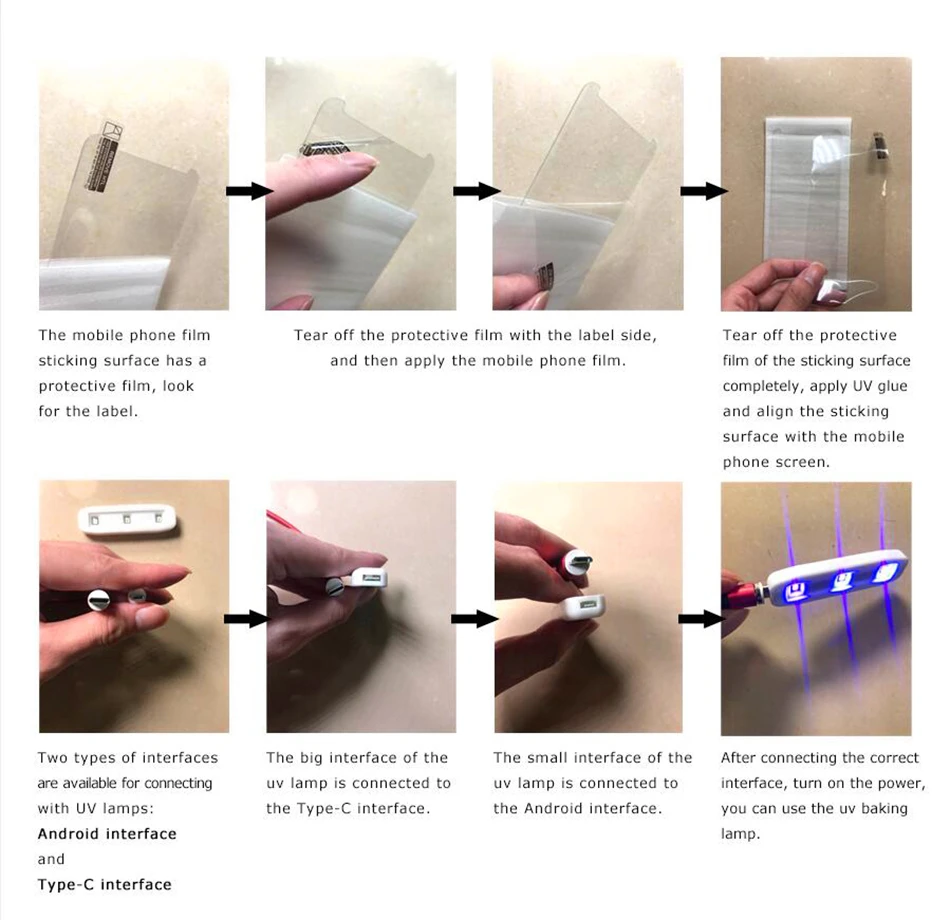 The mobile phone film sticking surface has a protective film, look for the label.

Tear off the protective film with the label side, and then apply the mobile phone film.

Tear off the protective film of the sticking surface completely, apply UV glue and align the sticking surface with the mobile phone screen.

Two types of interfaces are available for connecting with UV lamps:
Android interface
and
Type-C interface

The big interface of the uv lamp is connected to the Type-C interface.

The small interface of the uv lamp is connected to the Android interface.

After connecting the correct interface, turn on the power, you can use the uv baking lamp.