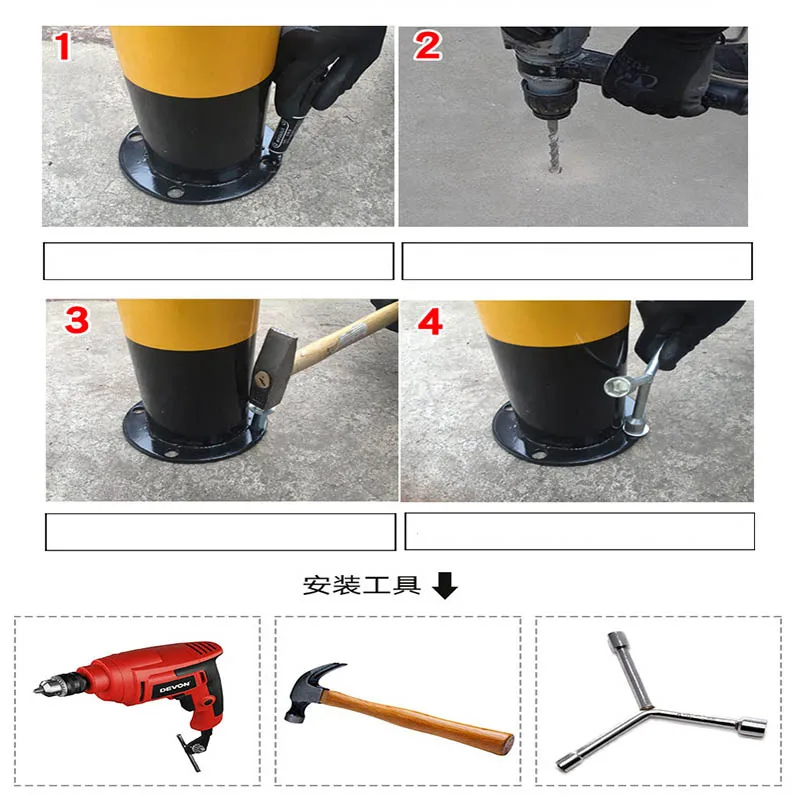 1

2

3

4

安装工具

DEVON