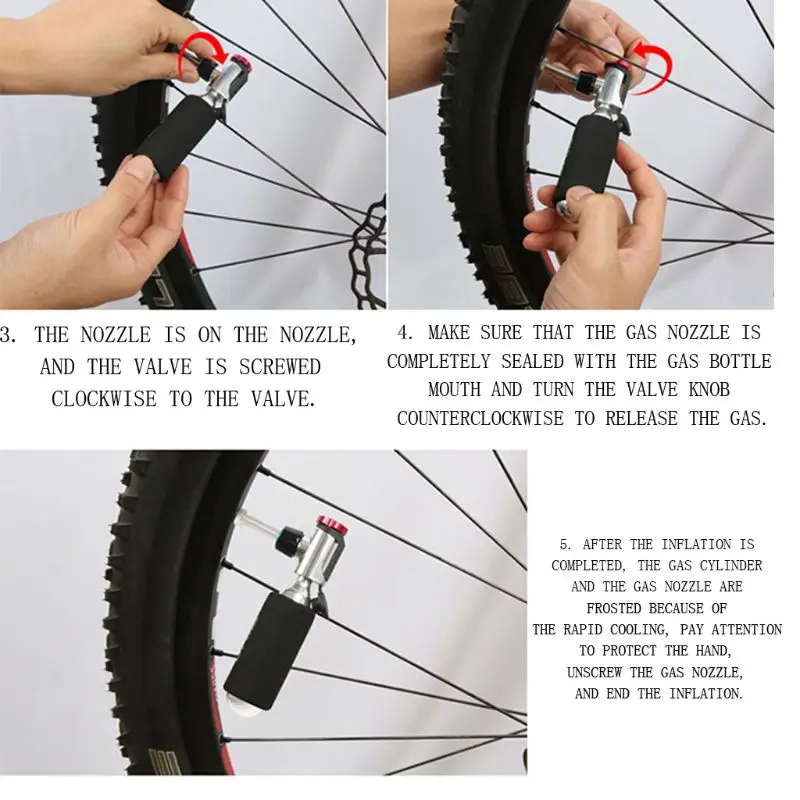 3. THE NOZZLE IS ON THE NOZZLE, AND THE VALVE IS SCREWED CLOCKWISE TO THE VALVE.

4. MAKE SURE THAT THE GAS NOZZLE IS COMPLETELY SEALED WITH THE GAS BOTTLE MOUTH AND TURN THE VALVE KNOB COUNTERCLOCKWISE TO RELEASE THE GAS.

5. AFTER THE INFLATION IS COMPLETED, THE GAS CYLINDER AND THE GAS NOZZLE ARE FROSTED BECAUSE OF THE RAPID COOLING, PAY ATTENTION TO PROTECT THE HAND, UNSCREW THE GAS NOZZLE, AND END THE INFLATION.