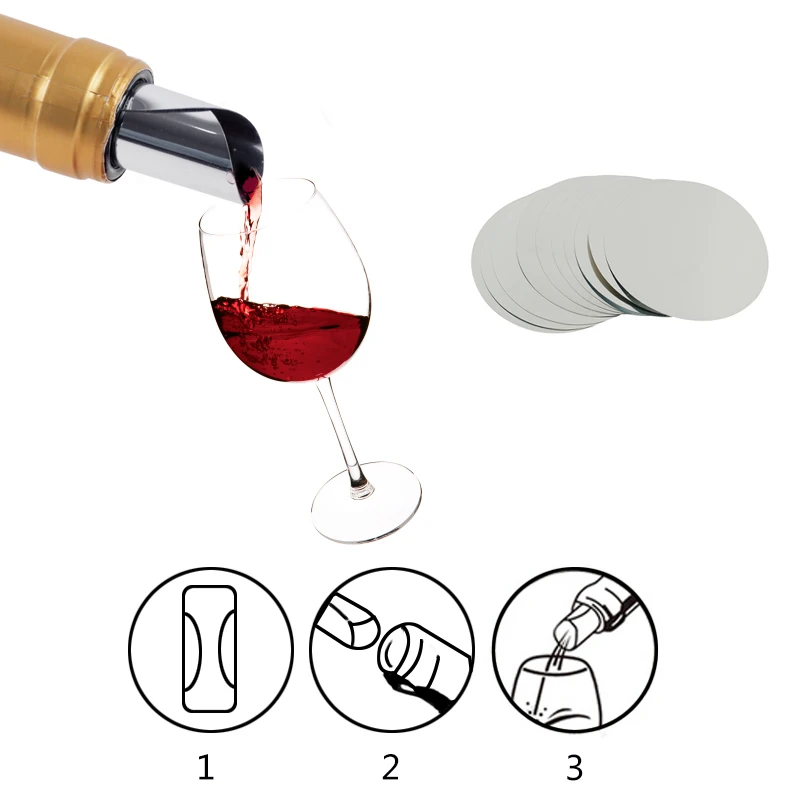 1 2 3