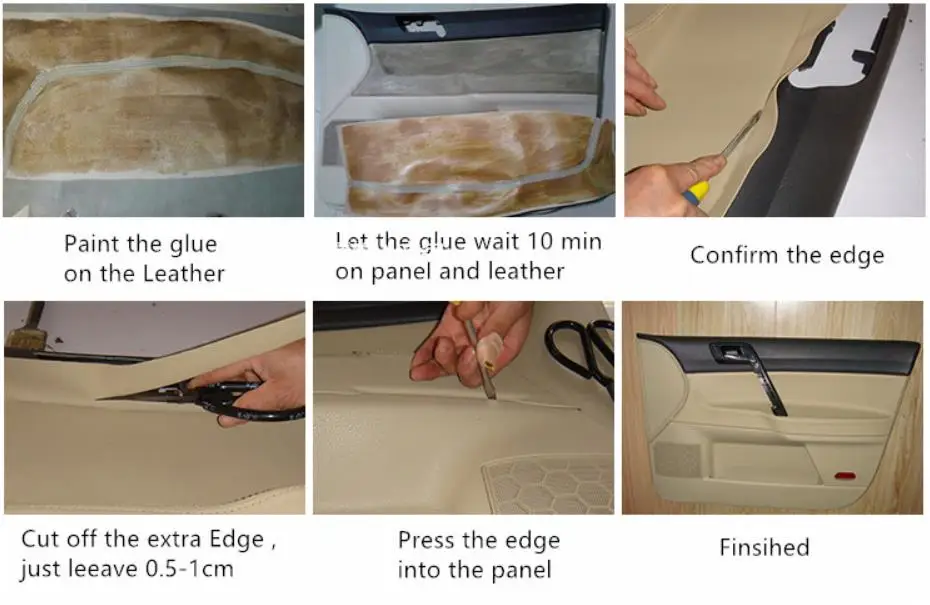 Paint the glue on the Leather

Let the glue wait 10 min on panel and leather

Confirm the edge

Cut off the extra Edge , just leeave 0.5-1cm

Press the edge into the panel

Finsihed