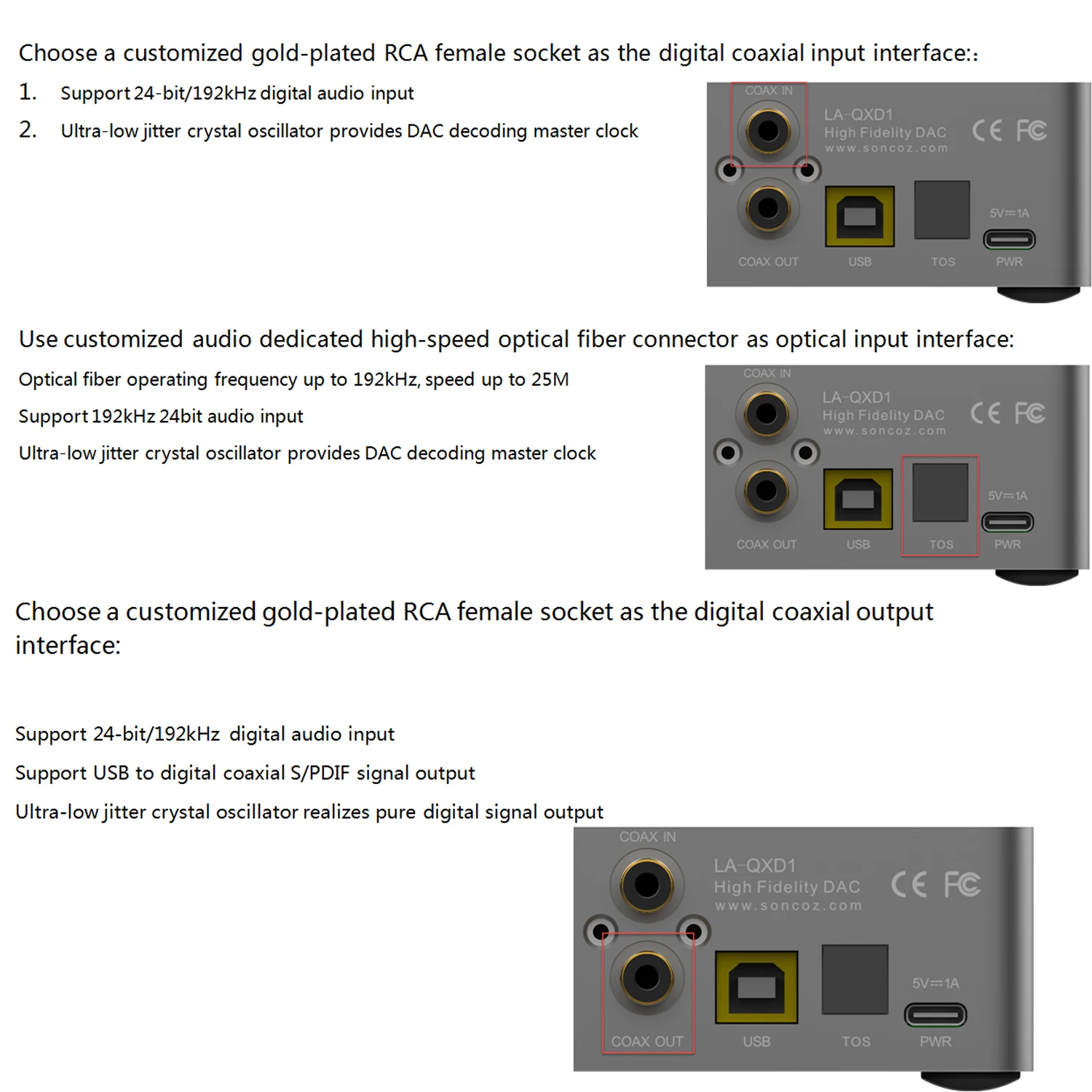 Choose a customized gold-plated RCA female socket as the digital coaxial input interface::

1. Support 24-bit/192kHz digital audio input

2. Ultra-low jitter crystal oscillator provides DAC decoding master clock

COAX IN
LA-QXD1
High Fidelity DAC
www.soncoz.com
CE FC
5V⎓1A
COAX OUT
USB
TOS
PWR

Use customized audio dedicated high-speed optical fiber connector as optical input interface:

Optical fiber operating frequency up to 192kHz, speed up to 25M

Support 192kHz 24bit audio input

Ultra-low jitter crystal oscillator provides DAC decoding master clock

COAX IN
LA-QXD1
High Fidelity DAC
www.soncoz.com
CE FC
5V⎓1A
COAX OUT
USB
TOS
PWR

Choose a customized gold-plated RCA female socket as the digital coaxial output interface:

Support 24-bit/192kHz digital audio input

Support USB to digital coaxial S/PDIF signal output

Ultra-low jitter crystal oscillator realizes pure digital signal output

COAX IN
LA-QXD1
High Fidelity DAC
www.soncoz.com
CE FC
5V⎓1A
COAX OUT
USB
TOS
PWR