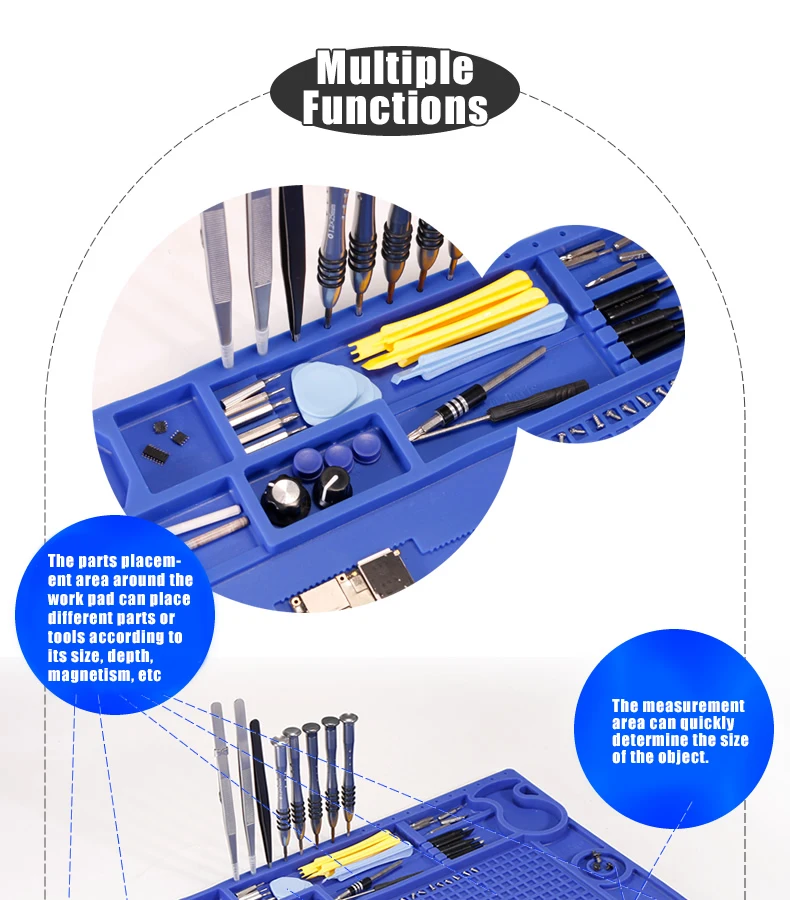 Multiple Functions

The parts placement area around the work pad can place different parts or tools according to its size, depth, magnetism, etc

The measurement area can quickly determine the size of the object.