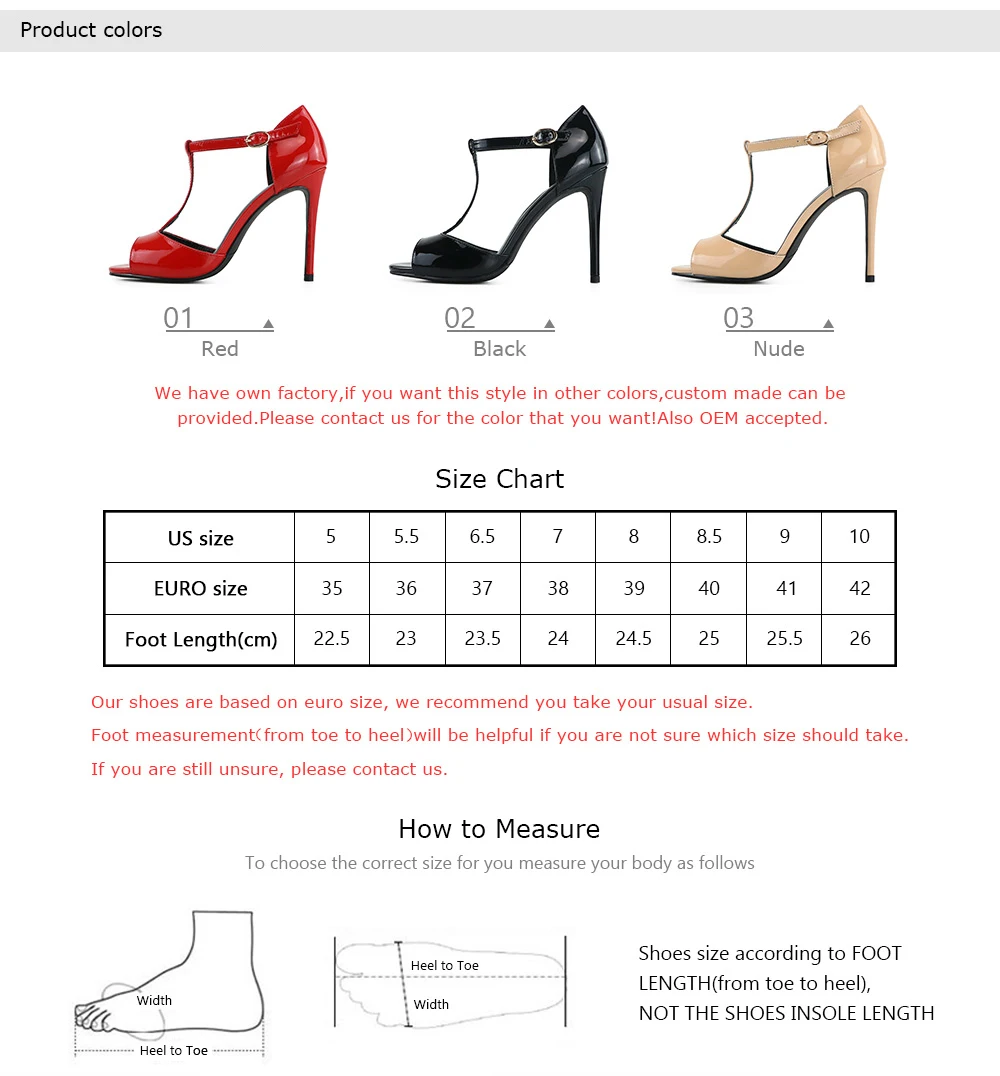 Product colors

01
Red

02
Black

03
Nude

We have own factory,if you want this style in other colors,custom made can be provided.Please contact us for the color that you want!Also OEM accepted.

Size Chart

| US size | 5 | 5.5 | 6.5 | 7 | 8 | 8.5 | 9 | 10 |
|---|---|---|---|---|---|---|---|---|
| EURO size | 35 | 36 | 37 | 38 | 39 | 40 | 41 | 42 |
| Foot Length(cm) | 22.5 | 23 | 23.5 | 24 | 24.5 | 25 | 25.5 | 26 |

Our shoes are based on euro size, we recommend you take your usual size.
Foot measurement(from toe to heel)will be helpful if you are not sure which size should take.
If you are still unsure, please contact us.

How to Measure
To choose the correct size for you measure your body as follows

Width
Heel to Toe

Heel to Toe
Width

Shoes size according to FOOT LENGTH(from toe to heel),
NOT THE SHOES INSOLE LENGTH