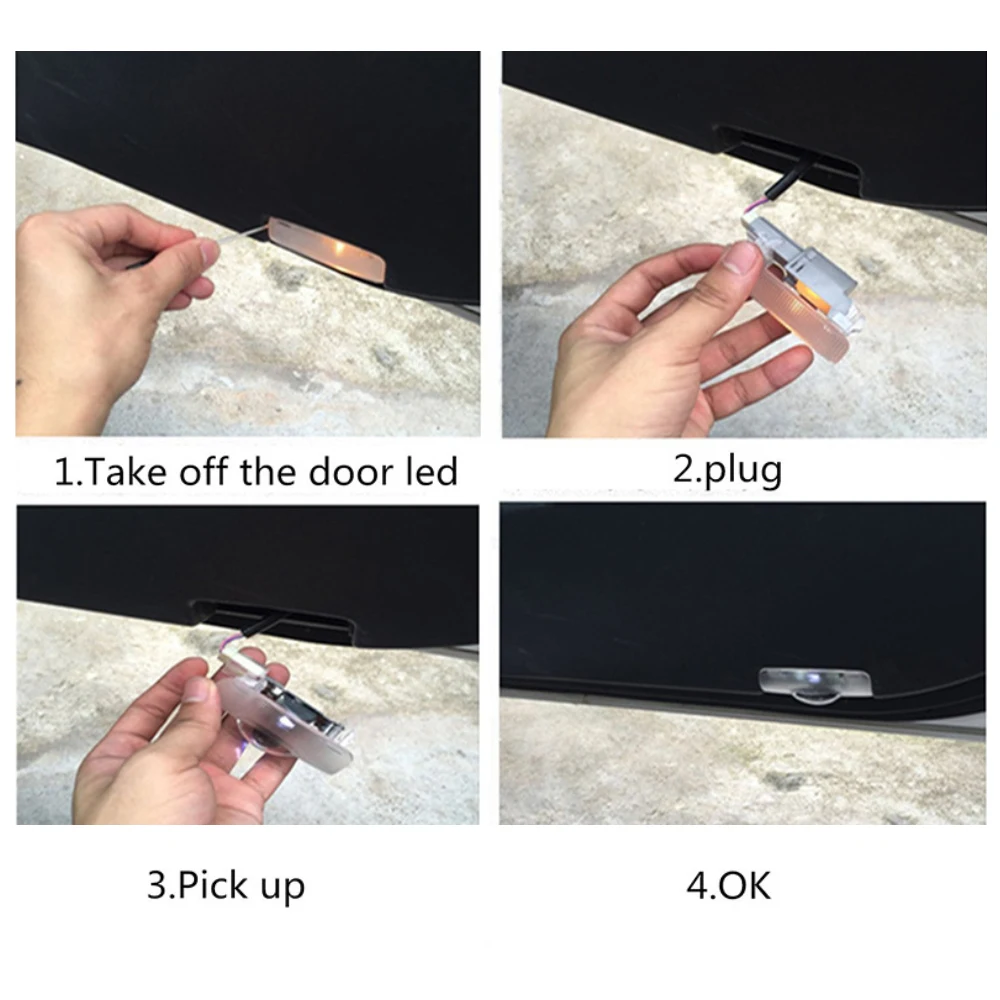 1.Take off the door led

2.plug

3.Pick up

4.OK