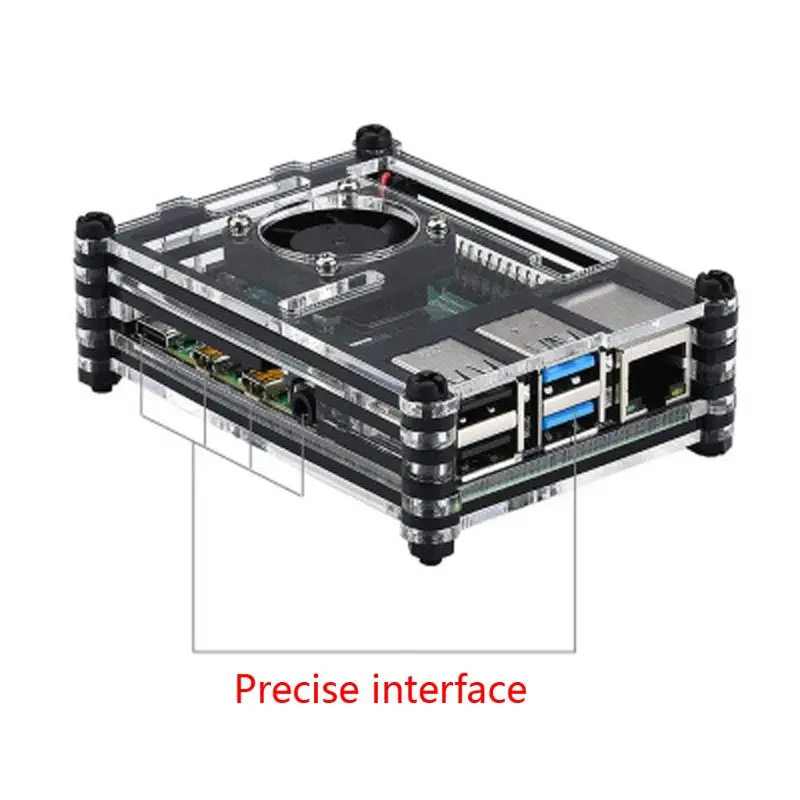 Precise interface