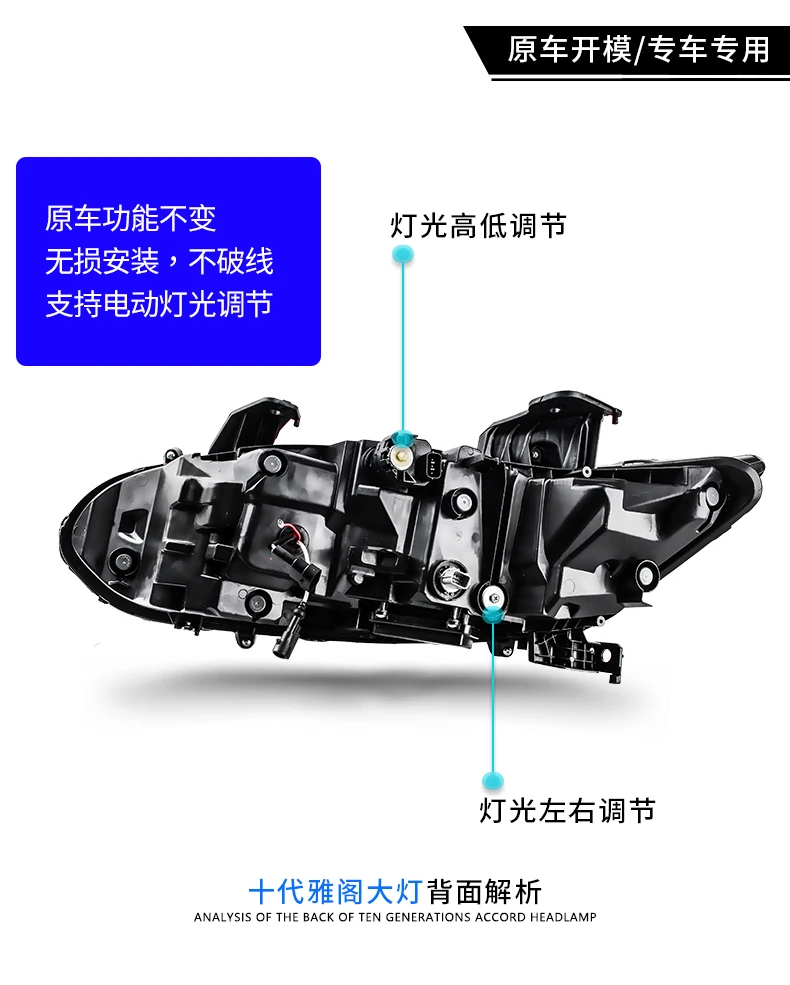 原车开模/专车专用

原车功能不变
无损安装，不破线
支持电动灯光调节

灯光高低调节

灯光左右调节

十代雅阁大灯背面解析
ANALYSIS OF THE BACK OF TEN GENERATIONS ACCORD HEADLAMP