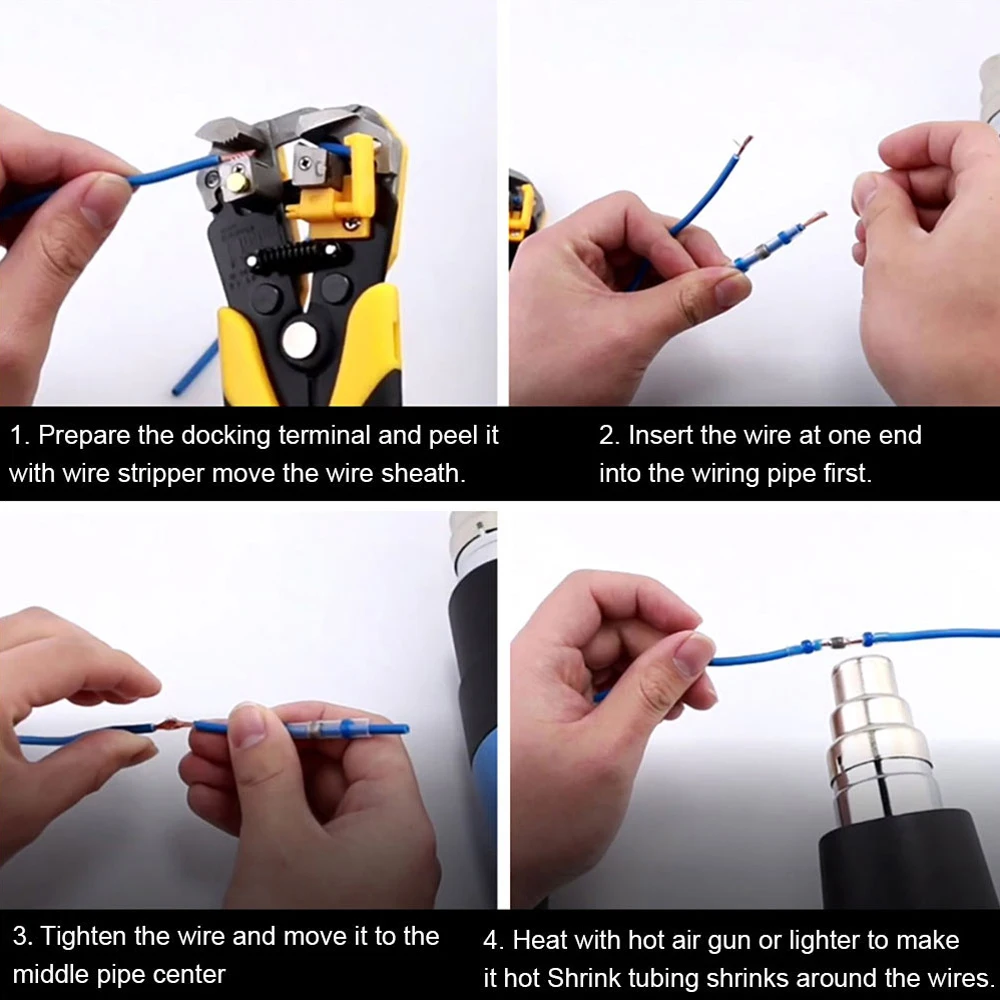 1. Prepare the docking terminal and peel it with wire stripper move the wire sheath.

2. Insert the wire at one end into the wiring pipe first.

3. Tighten the wire and move it to the middle pipe center

4. Heat with hot air gun or lighter to make it hot Shrink tubing shrinks around the wires.