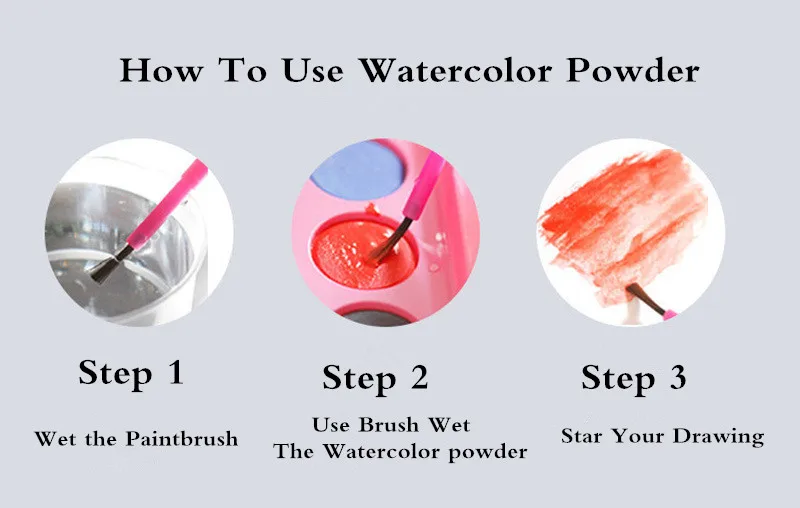 How To Use Watercolor Powder

Step 1

Wet the Paintbrush

Step 2

Use Brush Wet
The Watercolor powder

Step 3

Star Your Drawing