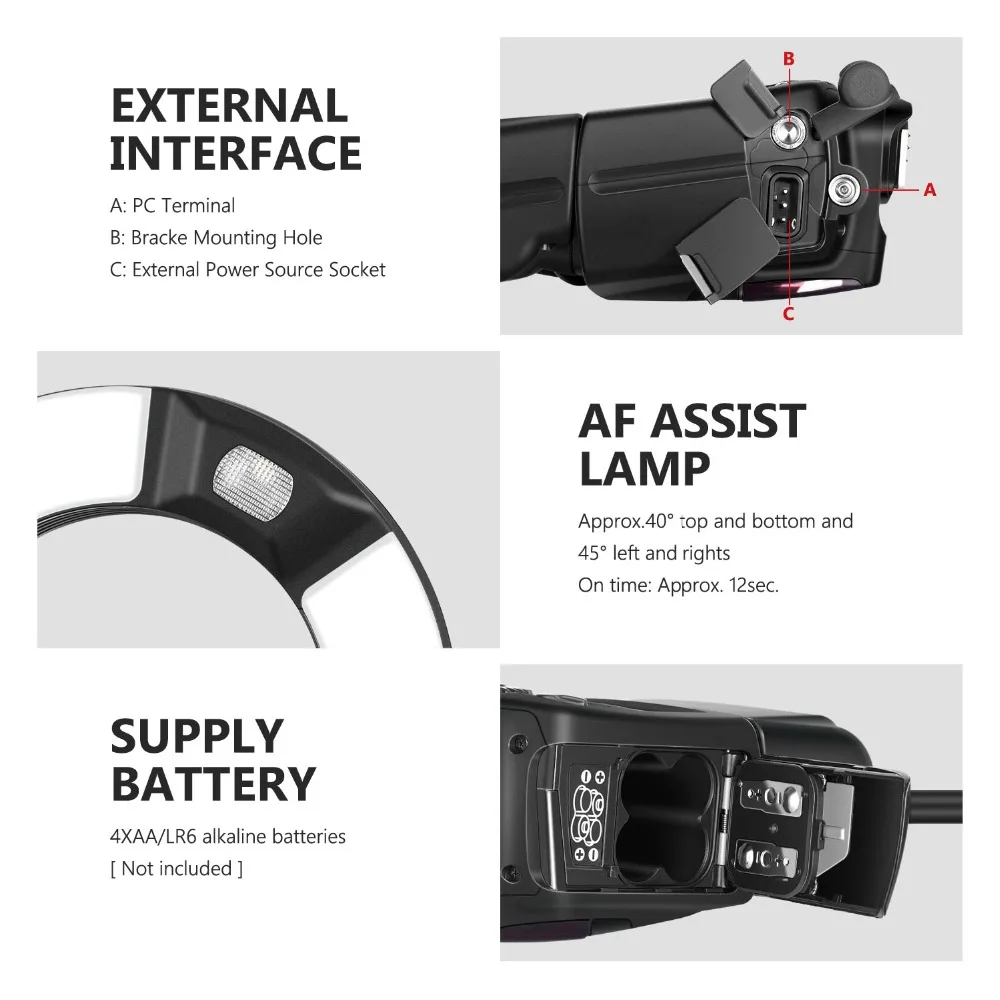 EXTERNAL INTERFACE

A: PC Terminal

B: Bracke Mounting Hole

C: External Power Source Socket

B

A

C

AF ASSIST LAMP

Approx.40° top and bottom and 45° left and rights

On time: Approx. 12sec.

SUPPLY BATTERY

4XAA/LR6 alkaline batteries

[ Not included ]