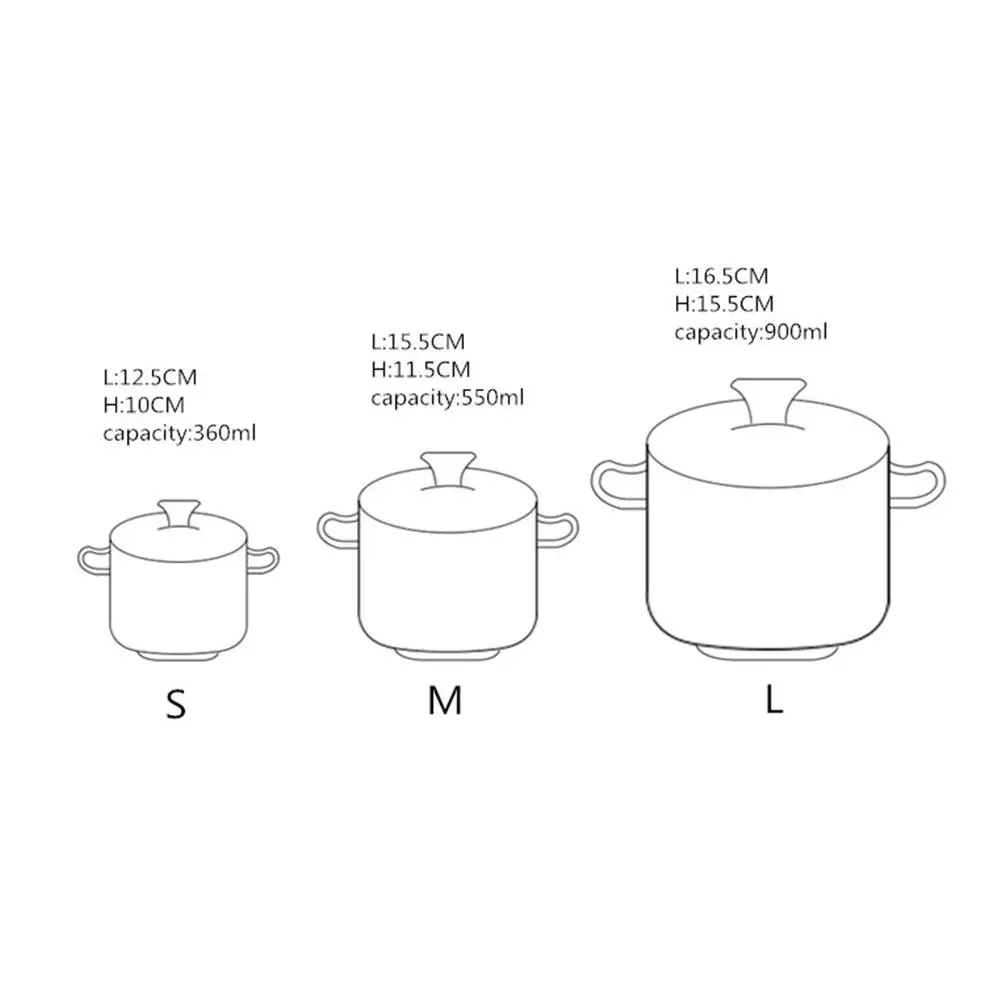 L:12.5CM
H:10CM
capacity:360ml

S

L:15.5CM
H:11.5CM
capacity:550ml

M

L:16.5CM
H:15.5CM
capacity:900ml

L