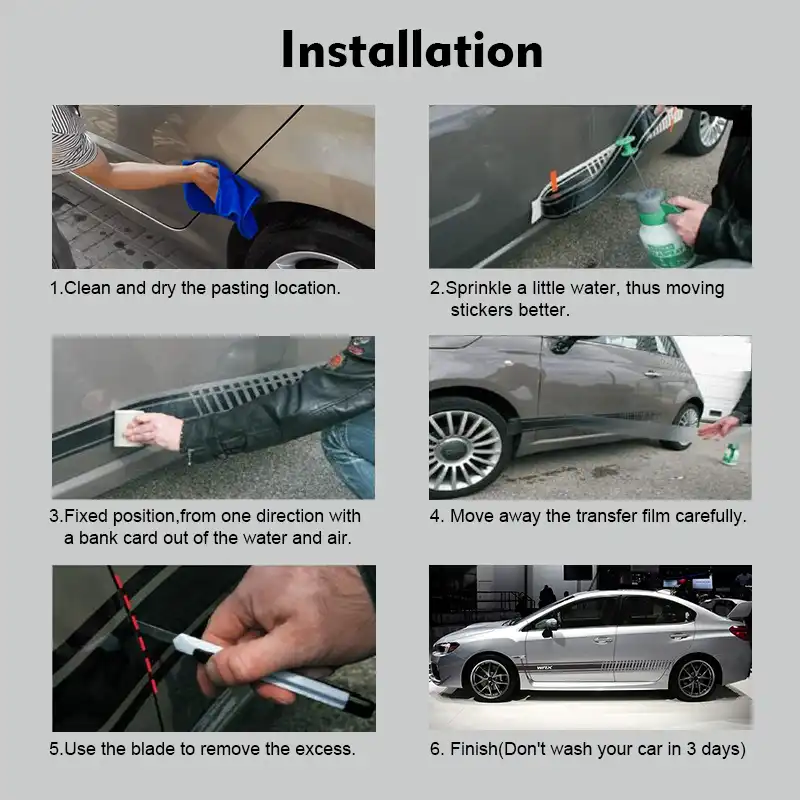 Installation

1.Clean and dry the pasting location.

2.Sprinkle a little water, thus moving stickers better.

3.Fixed position,from one direction with a bank card out of the water and air.

4. Move away the transfer film carefully.

5.Use the blade to remove the excess.

WRX

6. Finish(Don't wash your car in 3 days)