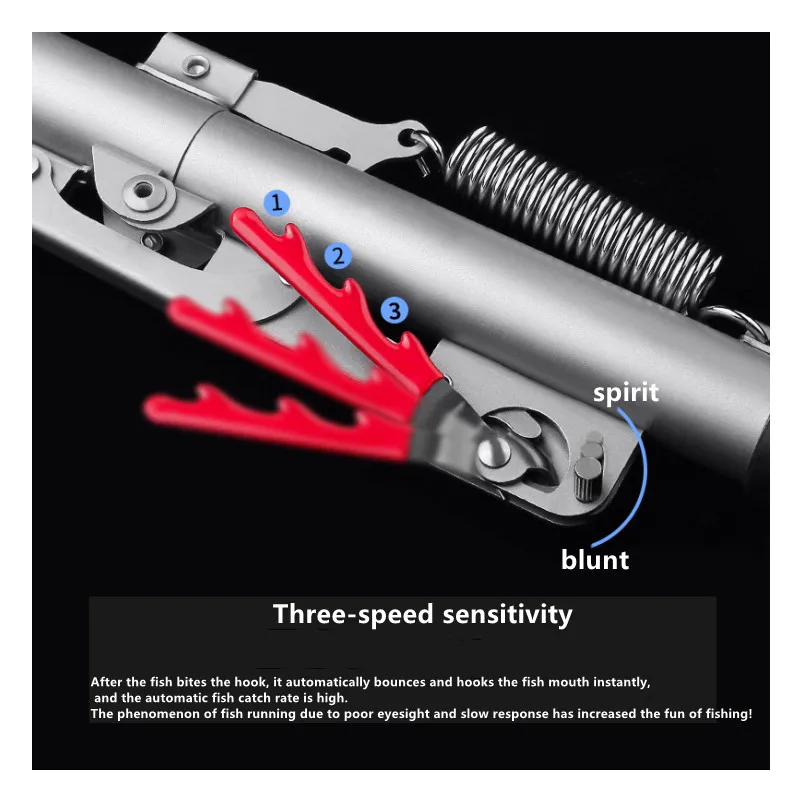 1
2
3
spirit
blunt

Three-speed sensitivity

After the fish bites the hook, it automatically bounces and hooks the fish mouth instantly, and the automatic fish catch rate is high.
The phenomenon of fish running due to poor eyesight and slow response has increased the fun of fishing!