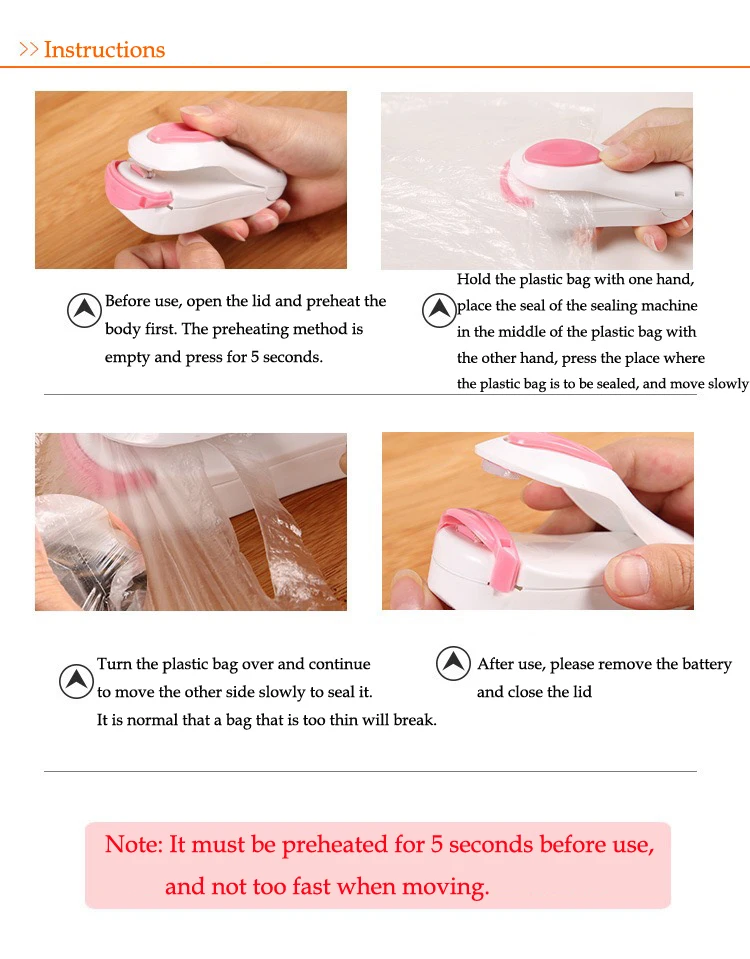 >> Instructions

Before use, open the lid and preheat the body first. The preheating method is empty and press for 5 seconds.

Hold the plastic bag with one hand, place the seal of the sealing machine in the middle of the plastic bag with the other hand, press the place where the plastic bag is to be sealed, and move slowly

Turn the plastic bag over and continue to move the other side slowly to seal it. It is normal that a bag that is too thin will break.

After use, please remove the battery and close the lid

Note: It must be preheated for 5 seconds before use, and not too fast when moving.