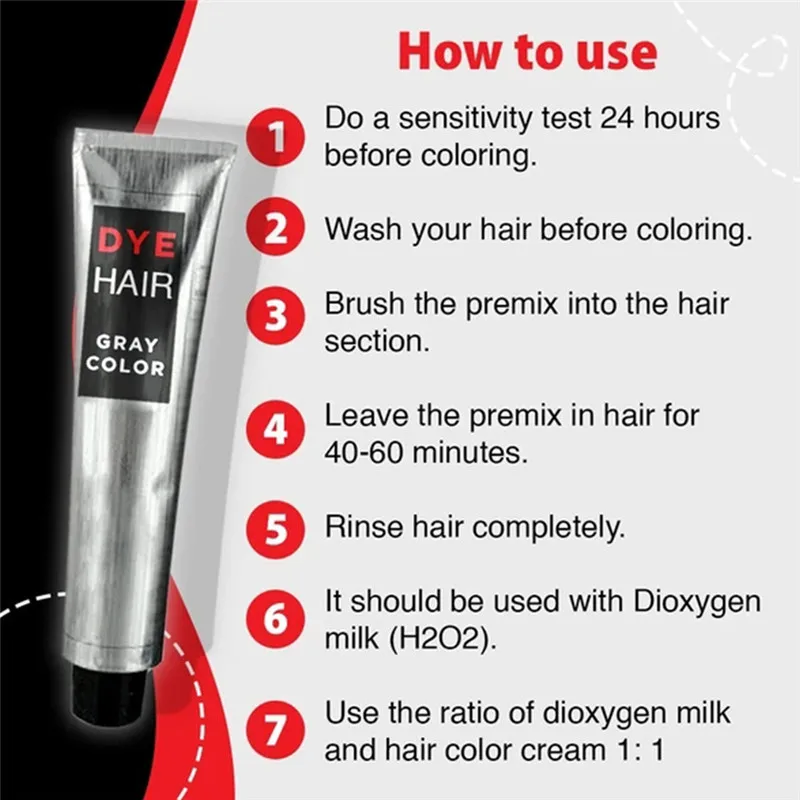 DYE
HAIR
GRAY
COLOR

How to use

1 Do a sensitivity test 24 hours before coloring.

2 Wash your hair before coloring.

3 Brush the premix into the hair section.

4 Leave the premix in hair for 40-60 minutes.

5 Rinse hair completely.

6 It should be used with Dioxygen milk (H2O2).

7 Use the ratio of dioxygen milk and hair color cream 1: 1