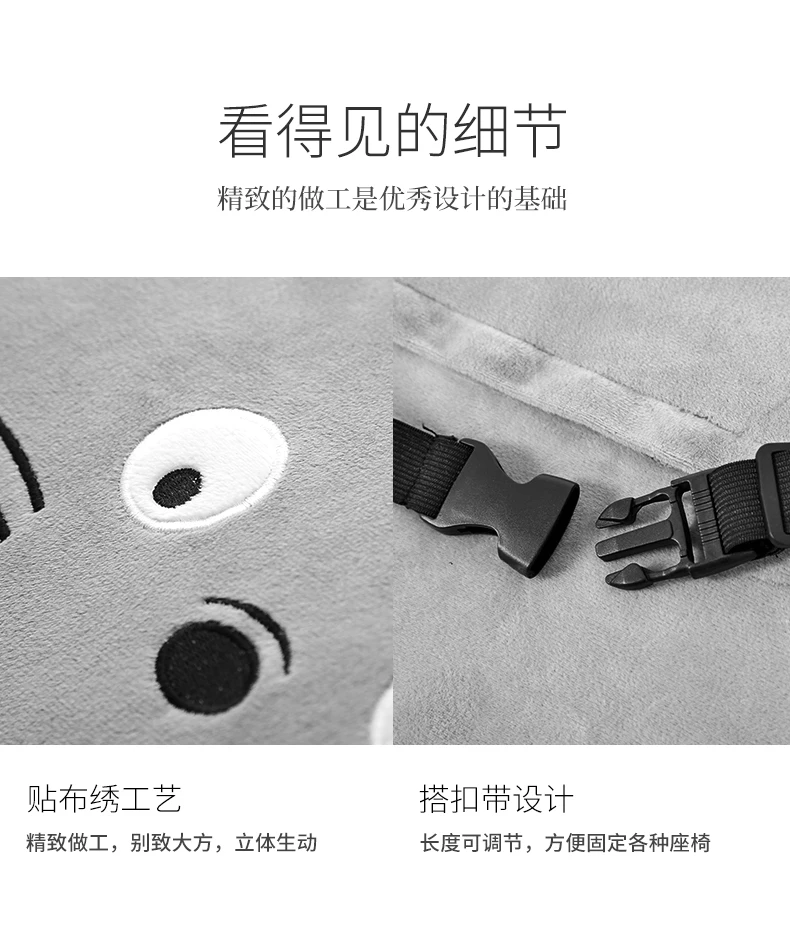 看得见的细节

精致的做工是优秀设计的基础

贴布绣工艺

精致做工，别致大方，立体生动

搭扣带设计

长度可调节，方便固定各种座椅