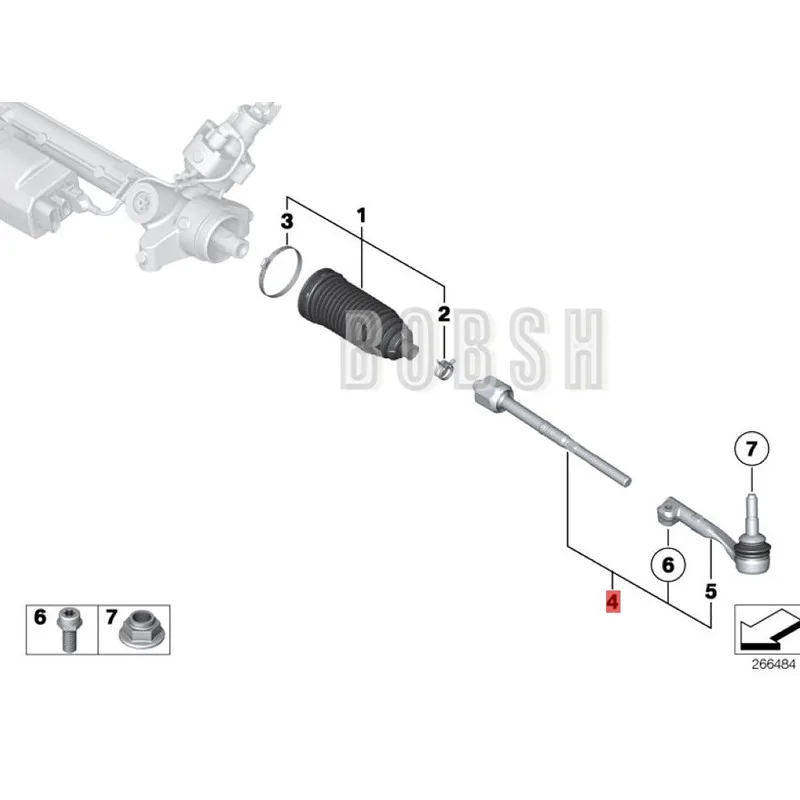 3
1
2
BOBSH
7
6
5
4
6
7
266484