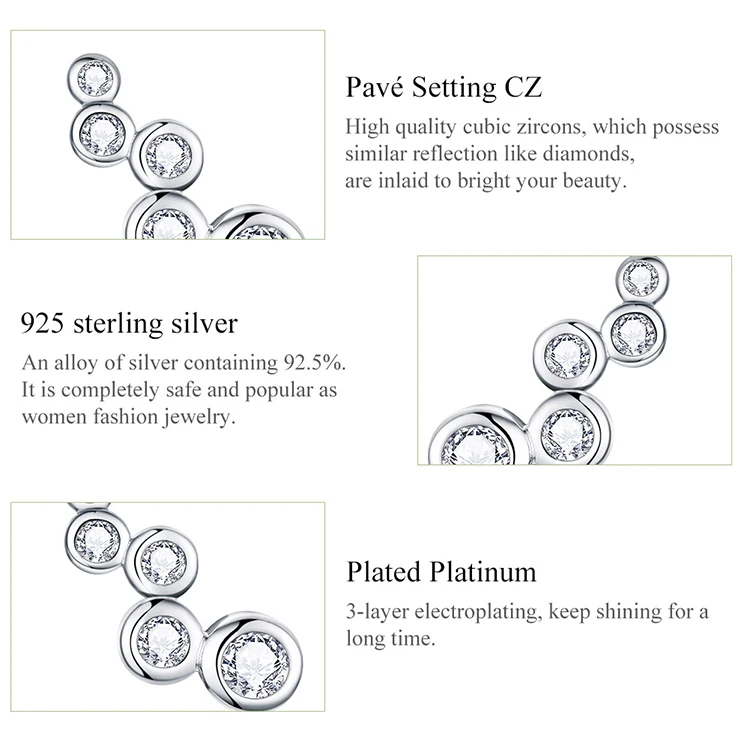 Pavé Setting CZ

High quality cubic zircons, which possess similar reflection like diamonds, are inlaid to bright your beauty.

925 sterling silver

An alloy of silver containing 92.5%. It is completely safe and popular as women fashion jewelry.

Plated Platinum

3-layer electroplating, keep shining for a long time.