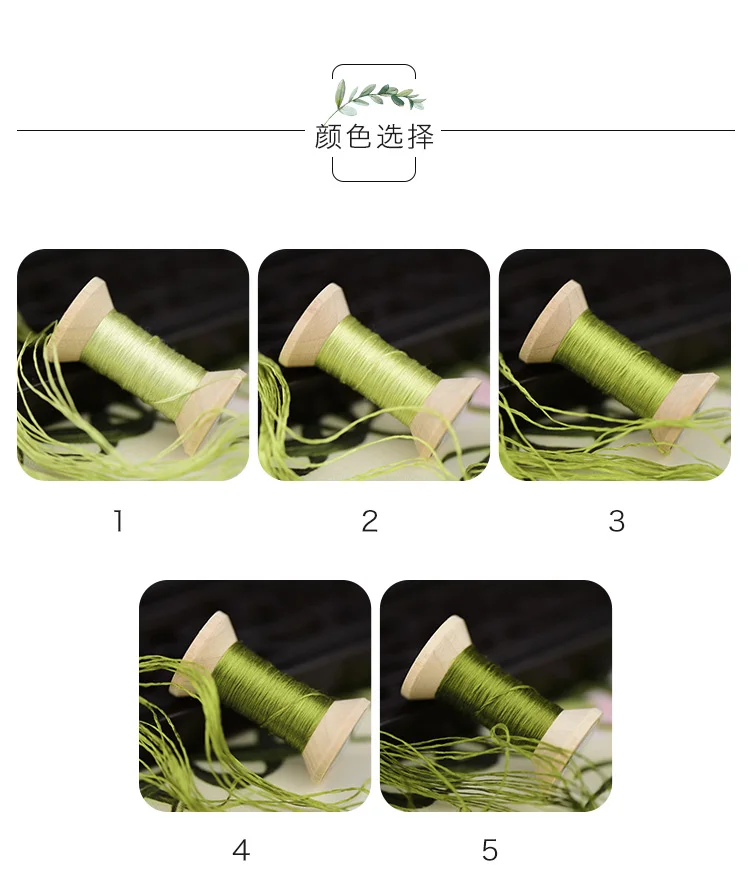 颜色选择

1

2

3

4

5