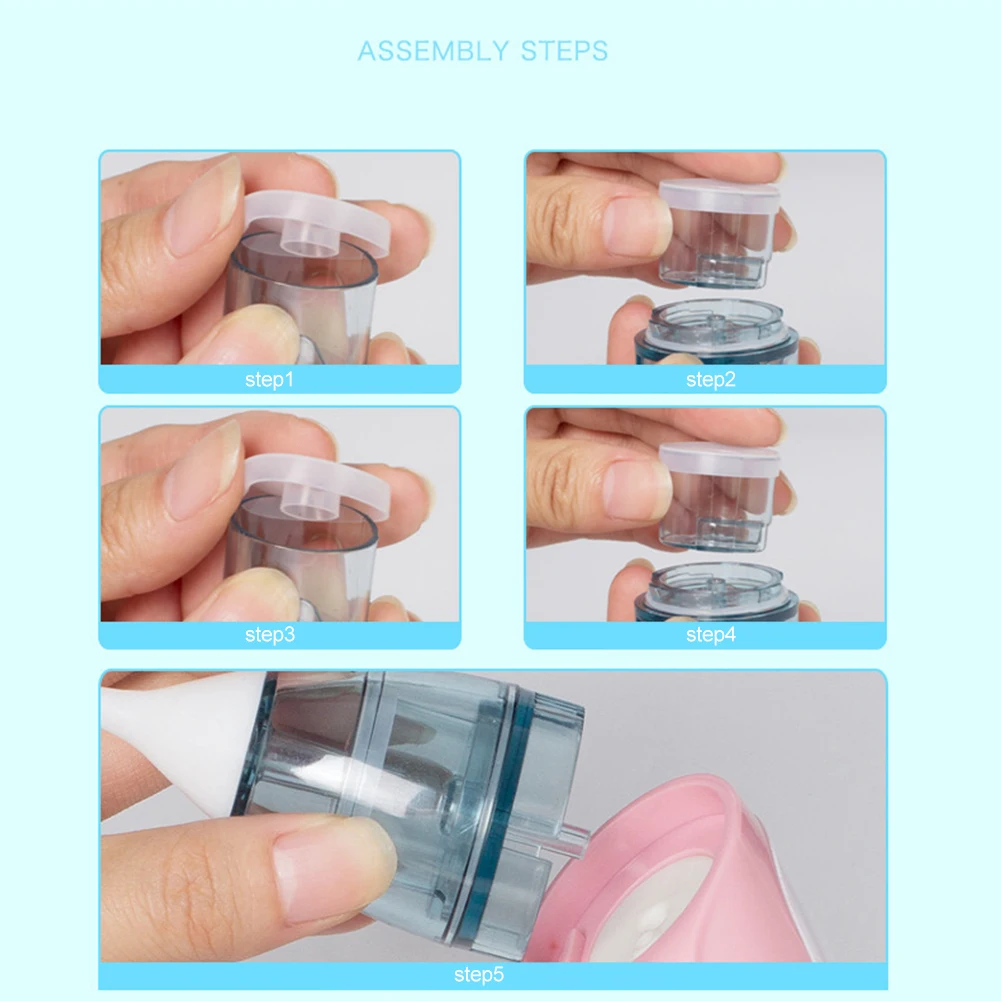 ASSEMBLY STEPS

step1

step2

step3

step4

step5