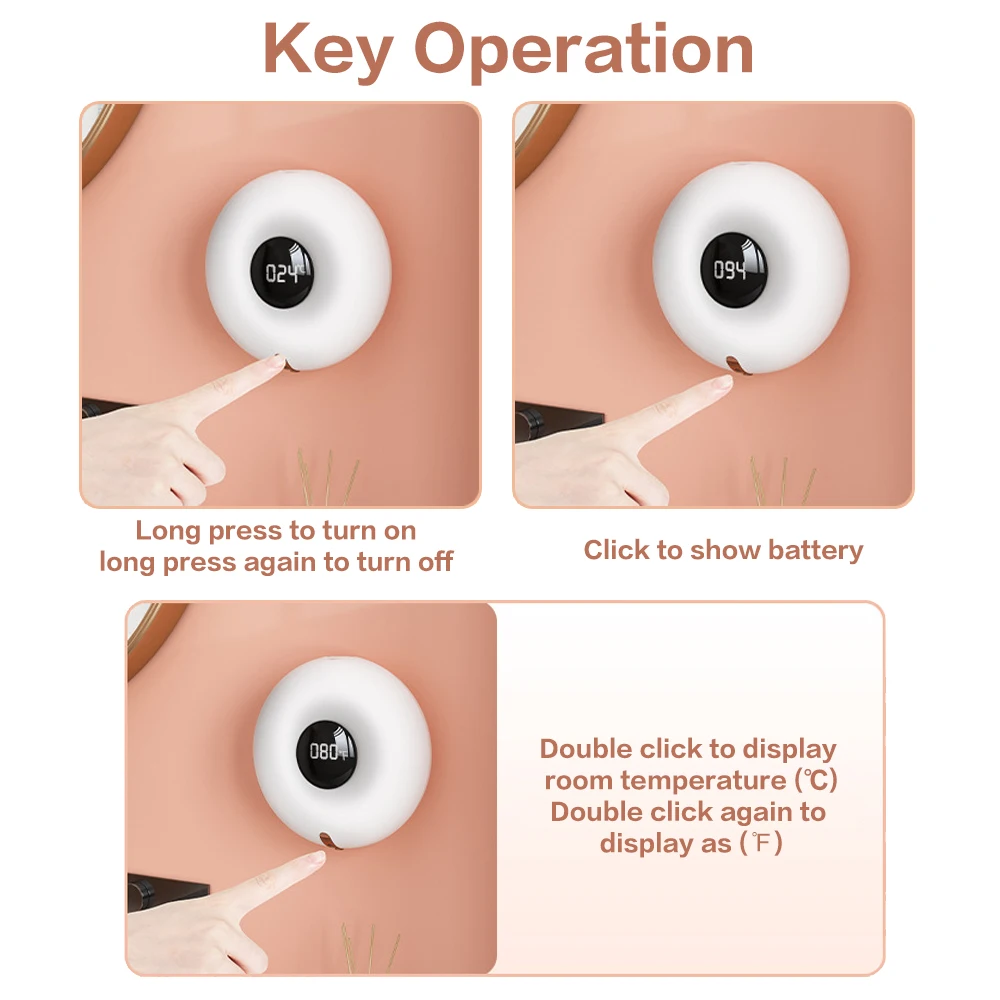 Key Operation

024

094

Long press to turn on long press again to turn off

Click to show battery

080

Double click to display room temperature (℃) Double click again to display as (℉)