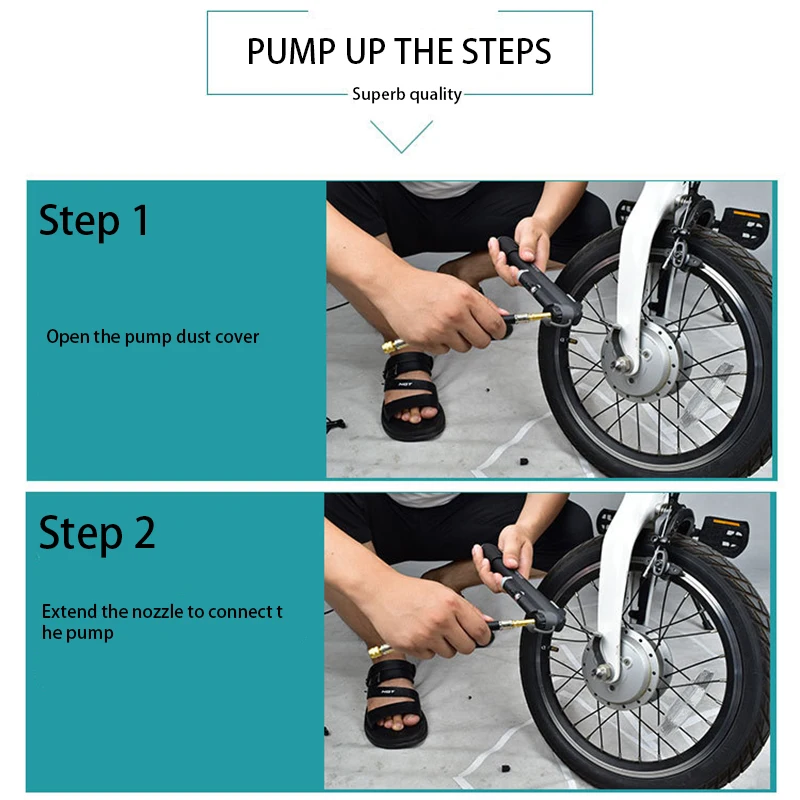 PUMP UP THE STEPS

Superb quality

Step 1

Open the pump dust cover

Step 2

Extend the nozzle to connect t he pump