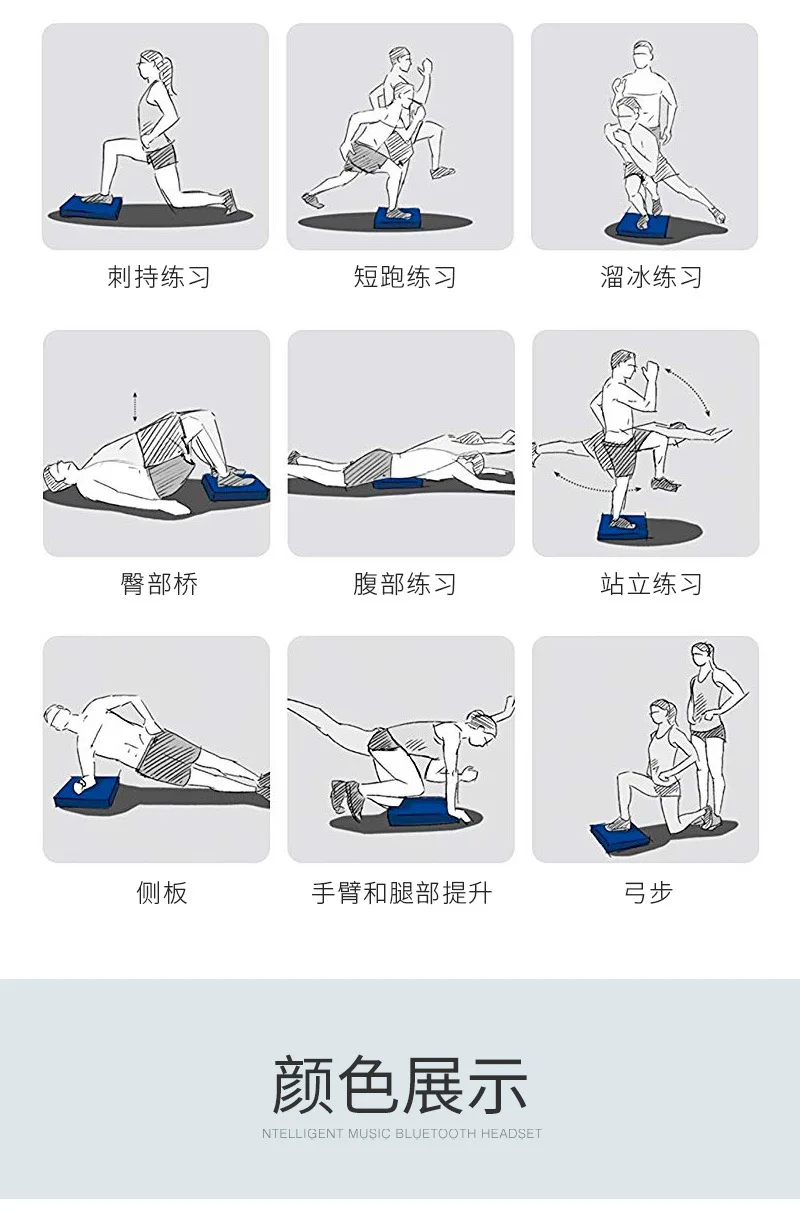 刺持练习

短跑练习

溜冰练习

臀部桥

腹部练习

站立练习

侧板

手臂和腿部提升

弓步

颜色展示

NTELLIGENT MUSIC BLUETOOTH HEADSET