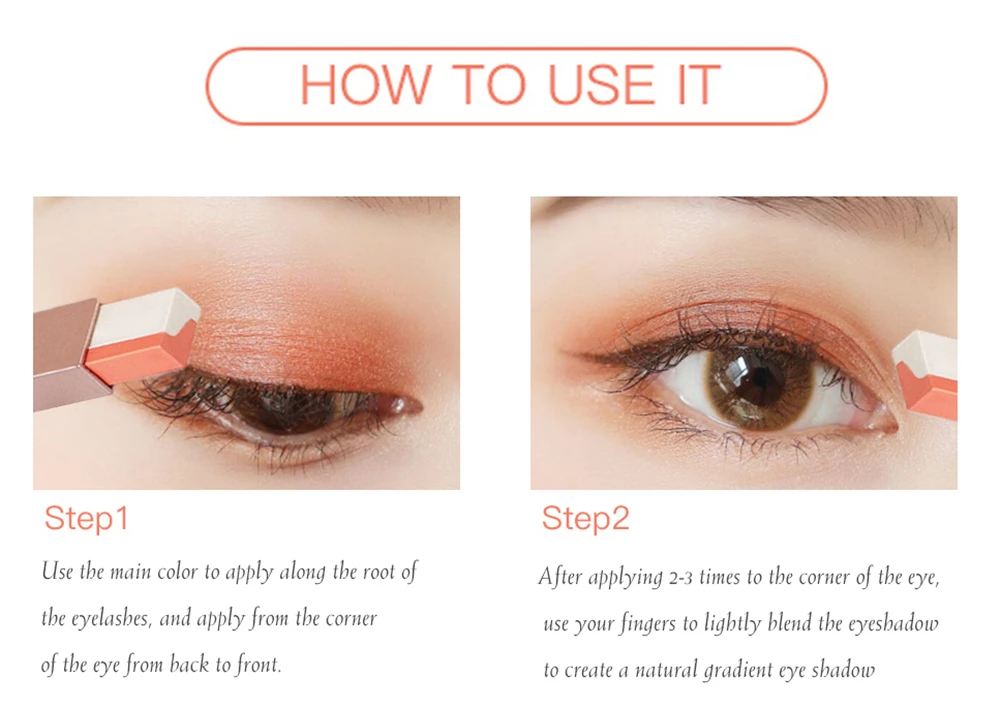 HOW TO USE IT

Step1

Use the main color to apply along the root of the eyelashes, and apply from the corner of the eye from back to front.

Step2

After applying 2-3 times to the corner of the eye, use your fingers to lightly blend the eyeshadow to create a natural gradient eye shadow