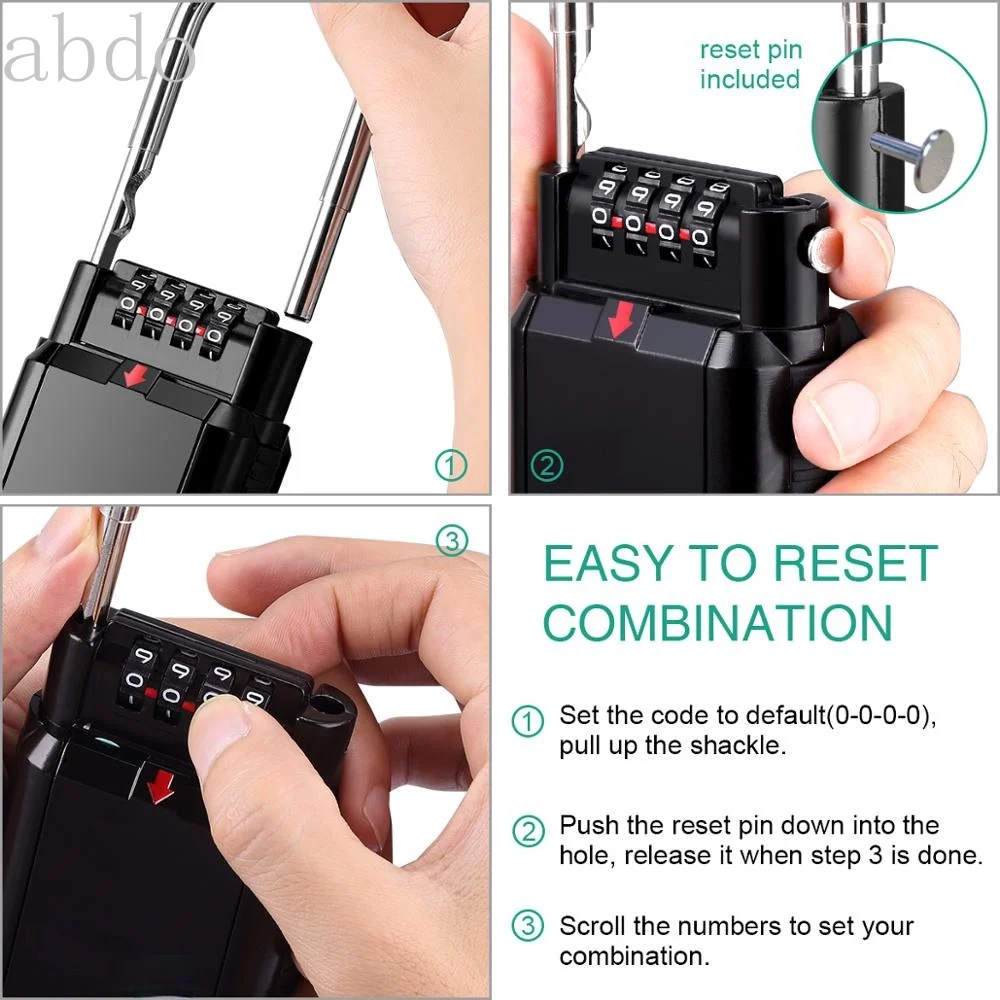 abdo

reset pin included

①

②

③

EASY TO RESET COMBINATION

① Set the code to default(0-0-0-0), pull up the shackle.

② Push the reset pin down into the hole, release it when step 3 is done.

③ Scroll the numbers to set your combination.