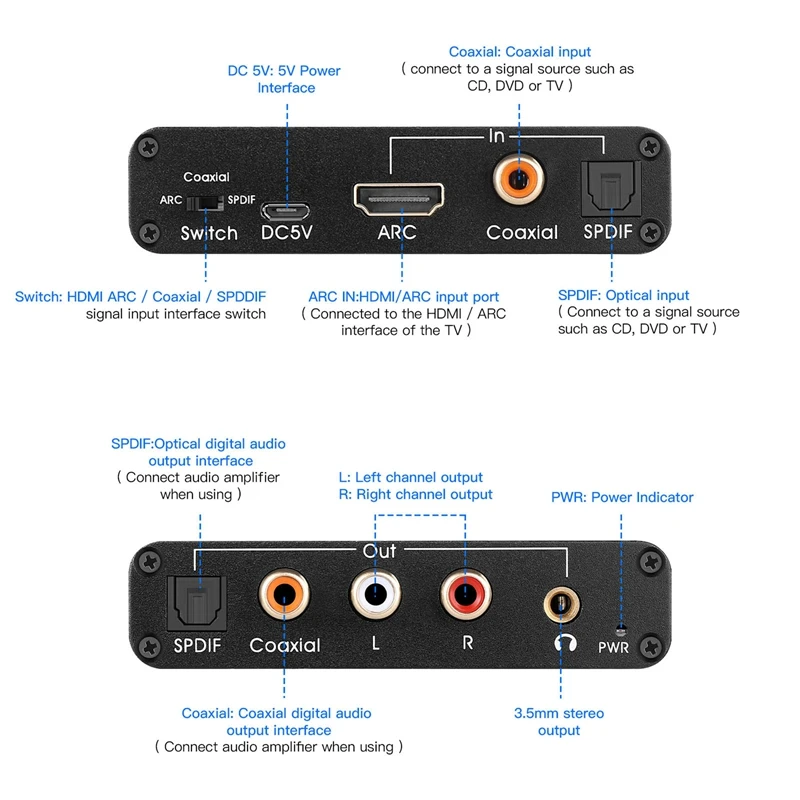 DC 5V: 5V Power Interface

Coaxial: Coaxial input
( connect to a signal source such as CD, DVD or TV )

In

Coaxial

ARC SPDIF

Switch DC5V ARC Coaxial SPDIF

Switch: HDMI ARC / Coaxial / SPDDIF
signal input interface switch

ARC IN:HDMI/ARC input port
( Connected to the HDMI / ARC interface of the TV )

SPDIF: Optical input
( Connect to a signal source such as CD, DVD or TV )

SPDIF:Optical digital audio output interface
( Connect audio amplifier when using )

L: Left channel output
R: Right channel output

PWR: Power Indicator

Out

SPDIF Coaxial L R PWR

Coaxial: Coaxial digital audio output interface
( Connect audio amplifier when using )

3.5mm stereo output