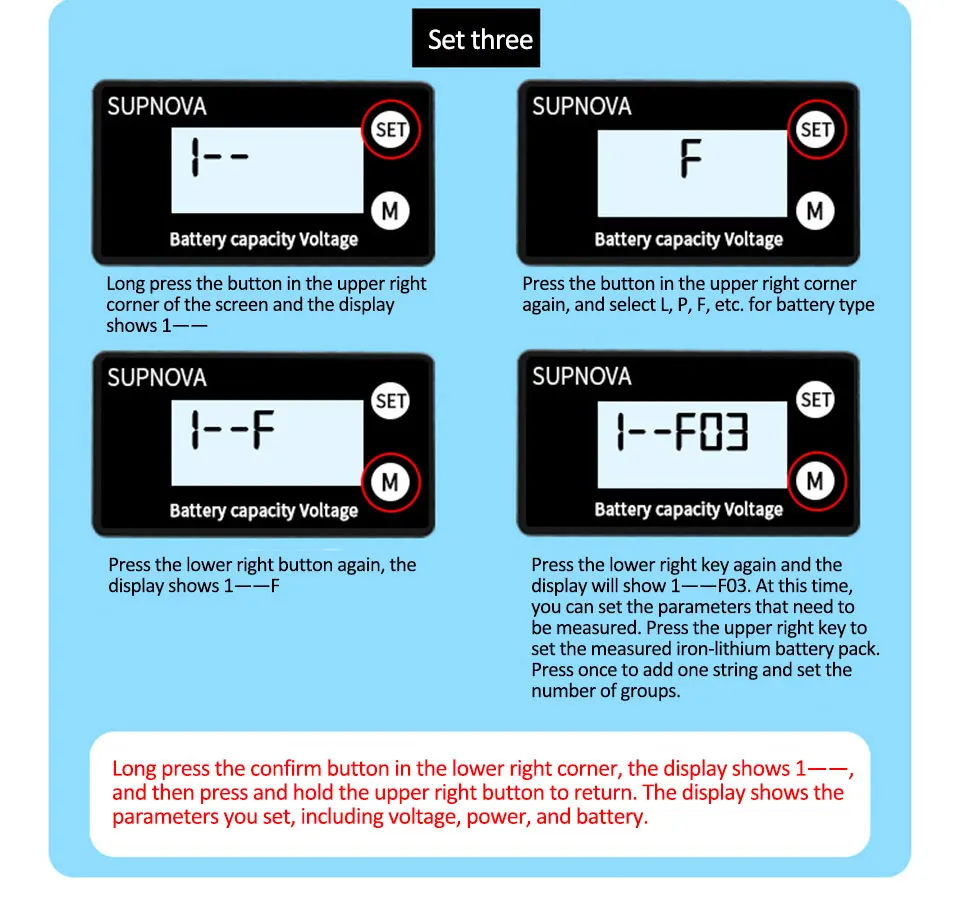 Set three

SUPNOVA
SET
1--
M
Battery capacity Voltage

Long press the button in the upper right corner of the screen and the display shows 1——

SUPNOVA
SET
F
M
Battery capacity Voltage

Press the button in the upper right corner again, and select L, P, F, etc. for battery type

SUPNOVA
SET
1--F
M
Battery capacity Voltage

Press the lower right button again, the display shows 1——F

SUPNOVA
SET
1--F03
M
Battery capacity Voltage

Press the lower right key again and the display will show 1——F03. At this time, you can set the parameters that need to be measured. Press the upper right key to set the measured iron-lithium battery pack. Press once to add one string and set the number of groups.

Long press the confirm button in the lower right corner, the display shows 1——, and then press and hold the upper right button to return. The display shows the parameters you set, including voltage, power, and battery.