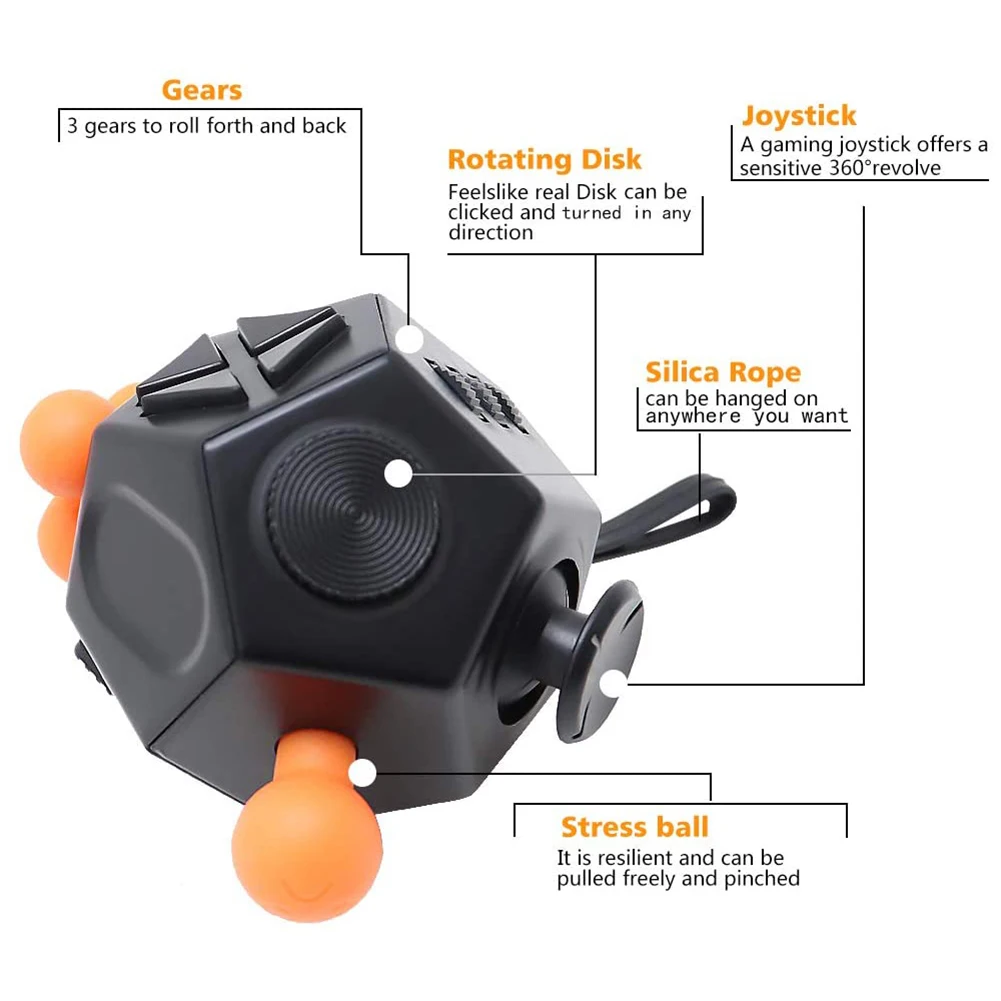 Gears
3 gears to roll forth and back

Rotating Disk
Feelslike real Disk can be clicked and turned in any direction

Joystick
A gaming joystick offers a sensitive 360°revolve

Silica Rope
can be hanged on anywhere you want

Stress ball
It is resilient and can be pulled freely and pinched