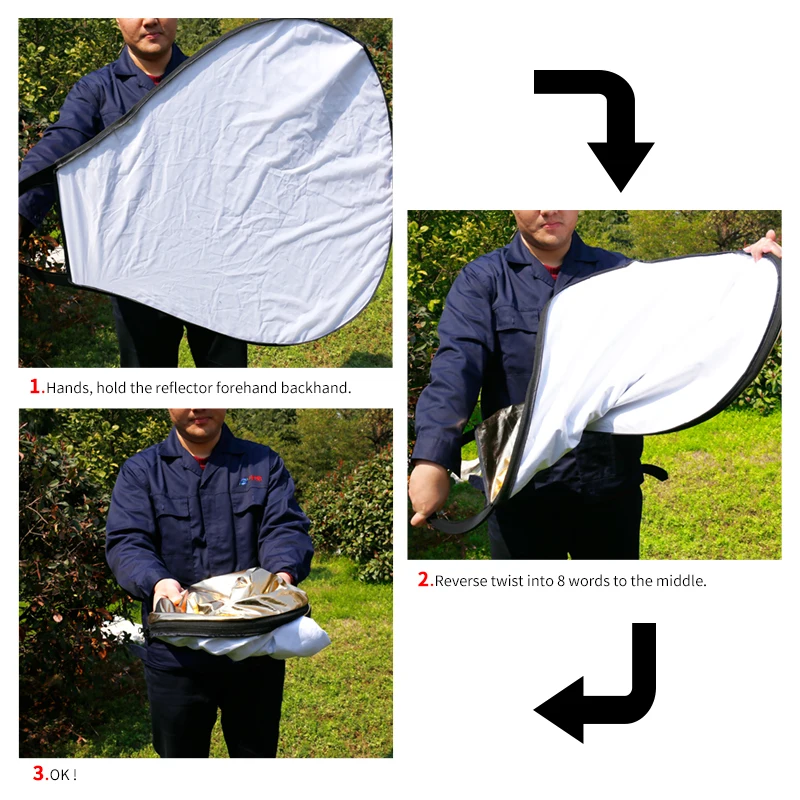 1.Hands, hold the reflector forehand backhand.

2.Reverse twist into 8 words to the middle.

3.OK !