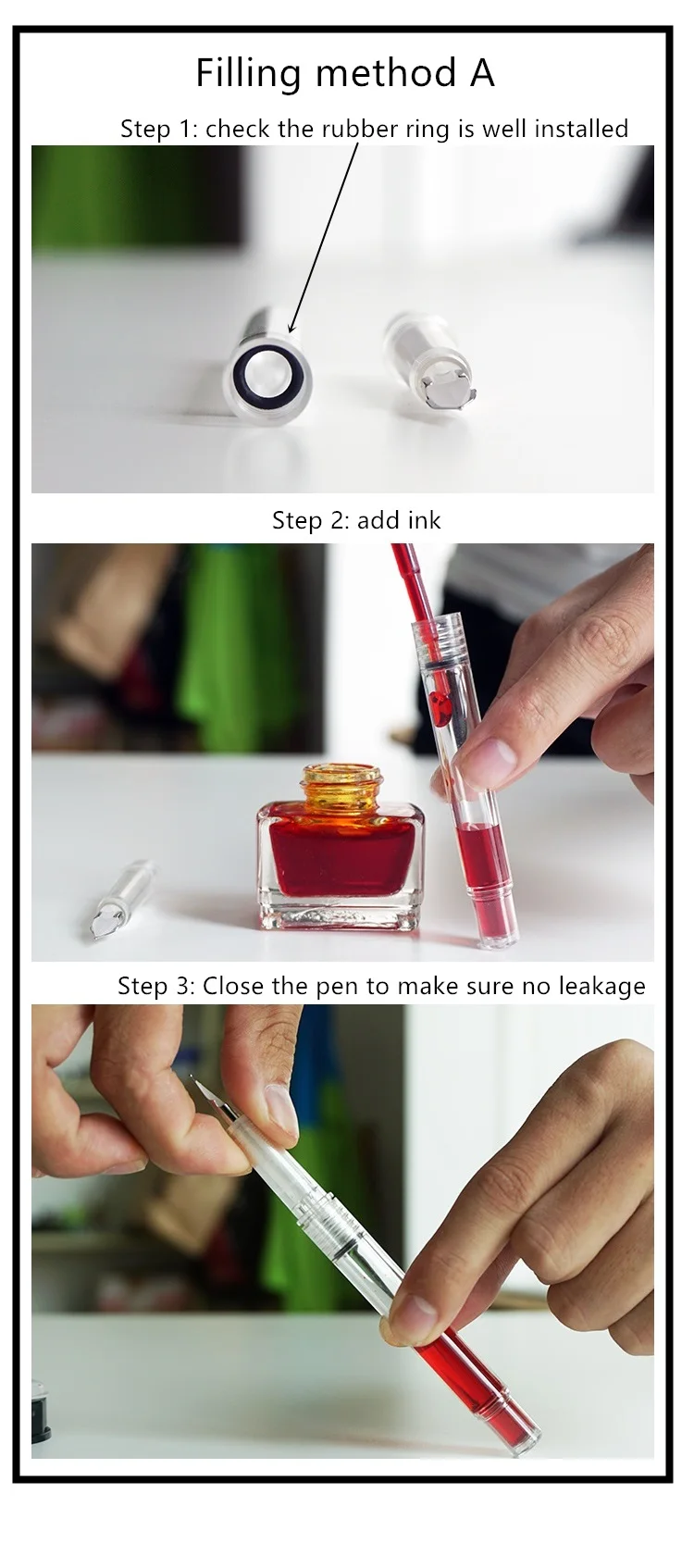 Filling method A

Step 1: check the rubber ring is well installed

Step 2: add ink

Step 3: Close the pen to make sure no leakage