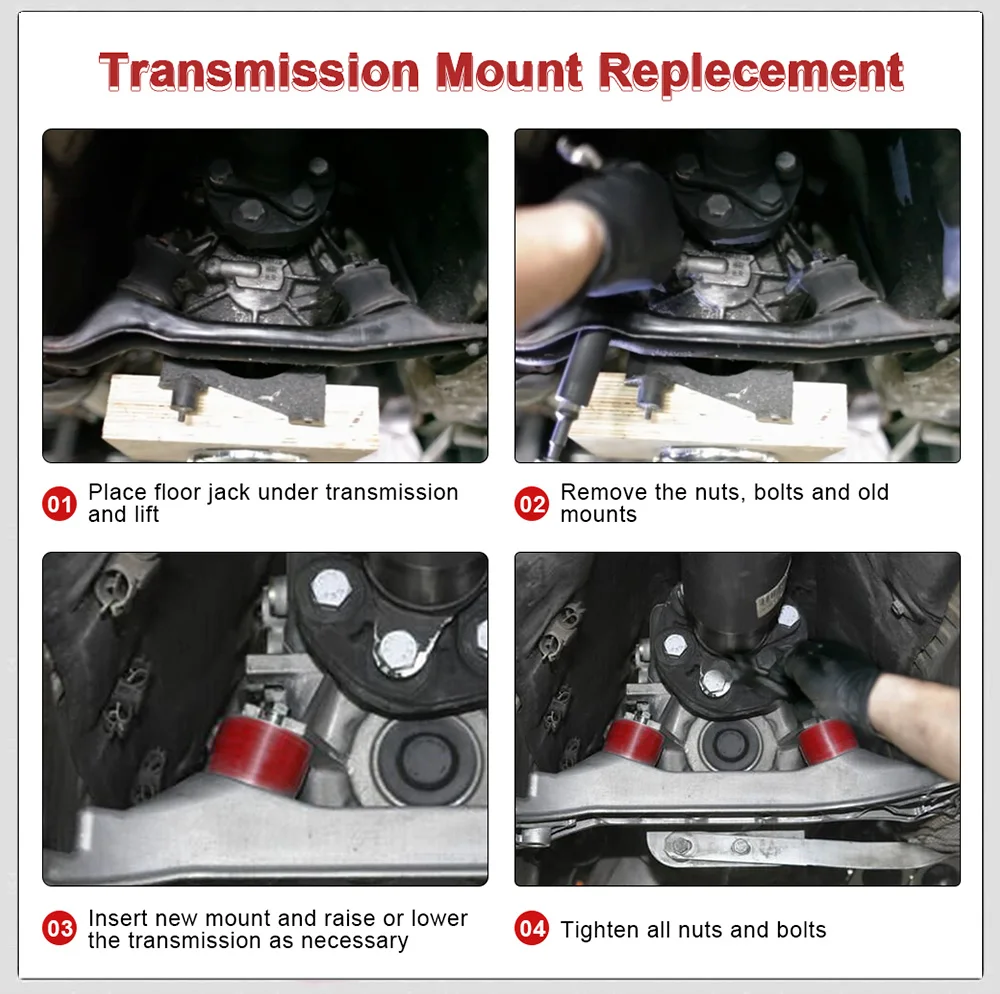 Transmission Mount Replecement

01 Place floor jack under transmission and lift

02 Remove the nuts, bolts and old mounts

03 Insert new mount and raise or lower the transmission as necessary

04 Tighten all nuts and bolts